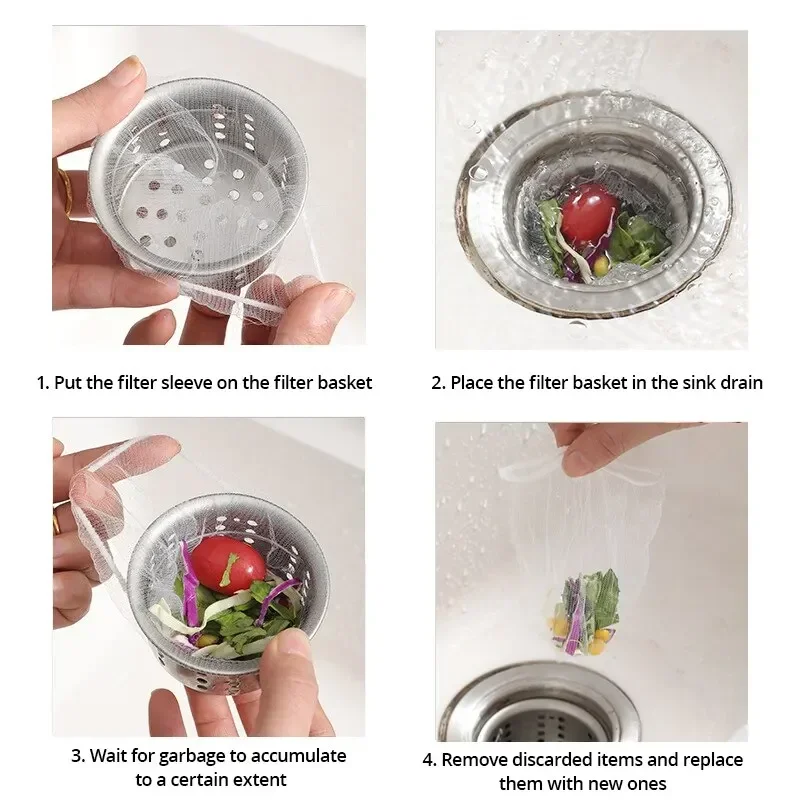 1. Put the filter sleeve on the filter basket

2. Place the filter basket in the sink drain

3. Wait for garbage to accumulate to a certain extent

4. Remove discarded items and replace them with new ones