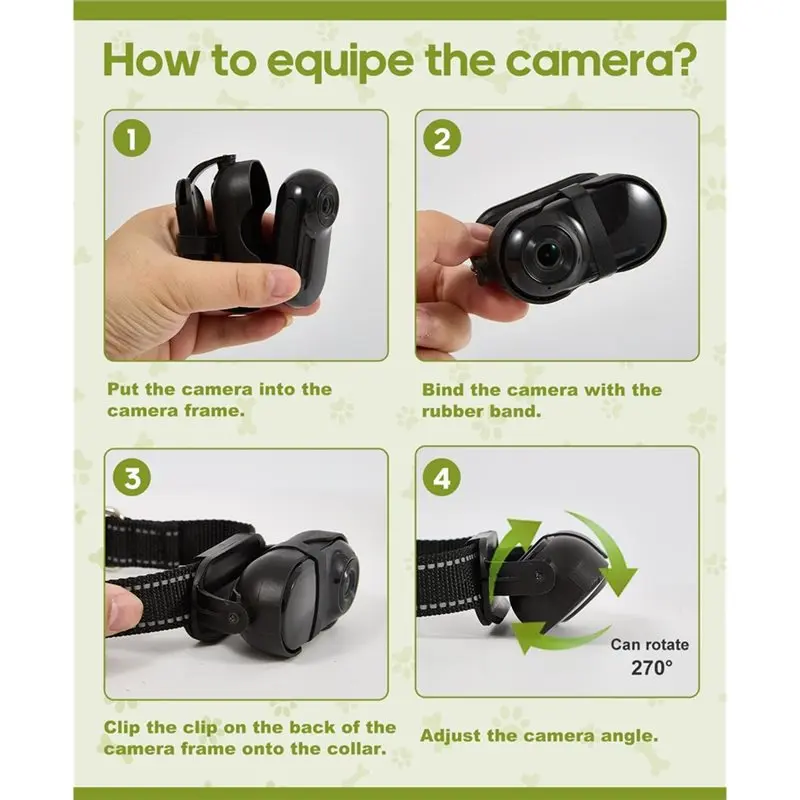 How to equipe the camera?

1

Put the camera into the camera frame.

2

Bind the camera with the rubber band.

3

Clip the clip on the back of the camera frame onto the collar.

4

Can rotate 270°

Adjust the camera angle.