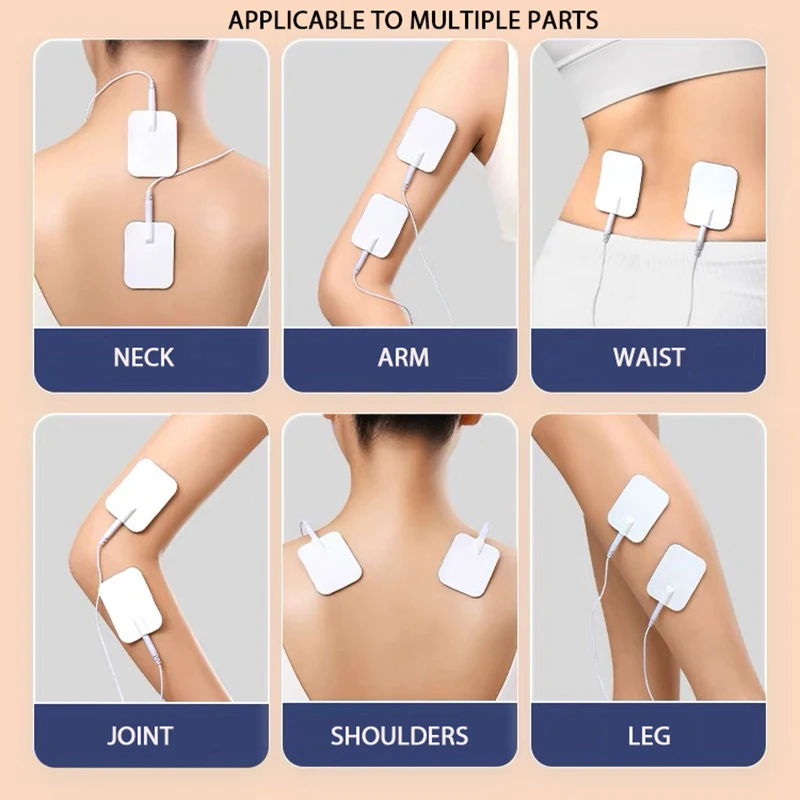 APPLICABLE TO MULTIPLE PARTS

NECK

ARM

WAIST

JOINT

SHOULDERS

LEG