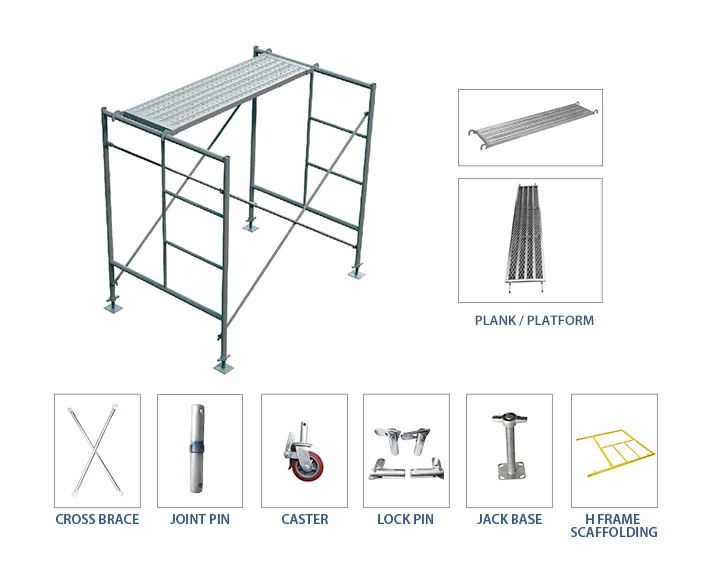 PLANK / PLATFORM

CROSS BRACE

JOINT PIN

CASTER

LOCK PIN

JACK BASE

H FRAME SCAFFOLDING