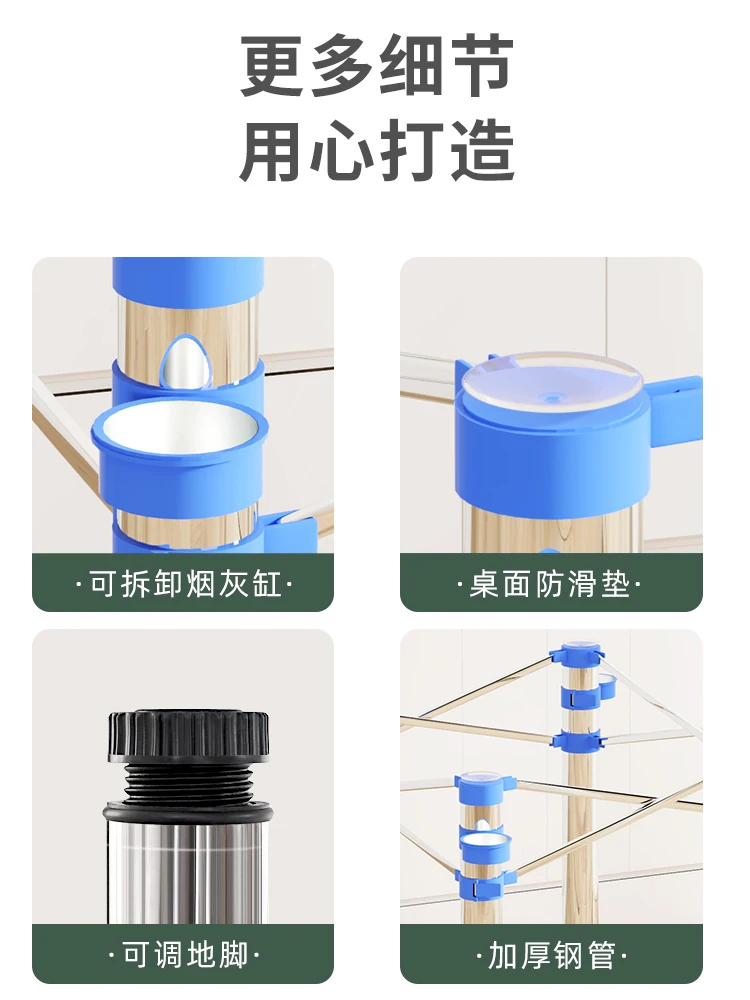 更多细节
用心打造

·可拆卸烟灰缸·

·桌面防滑垫·

·可调地脚·

·加厚钢管·