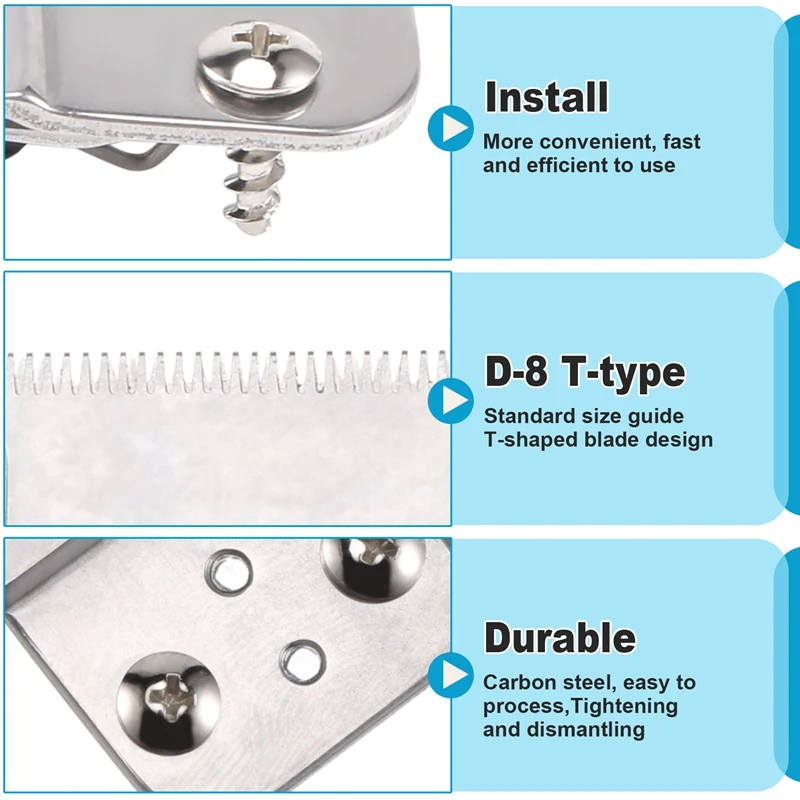 Install

More convenient, fast and efficient to use

D-8 T-type

Standard size guide
T-shaped blade design

Durable

Carbon steel, easy to process,Tightening and dismantling