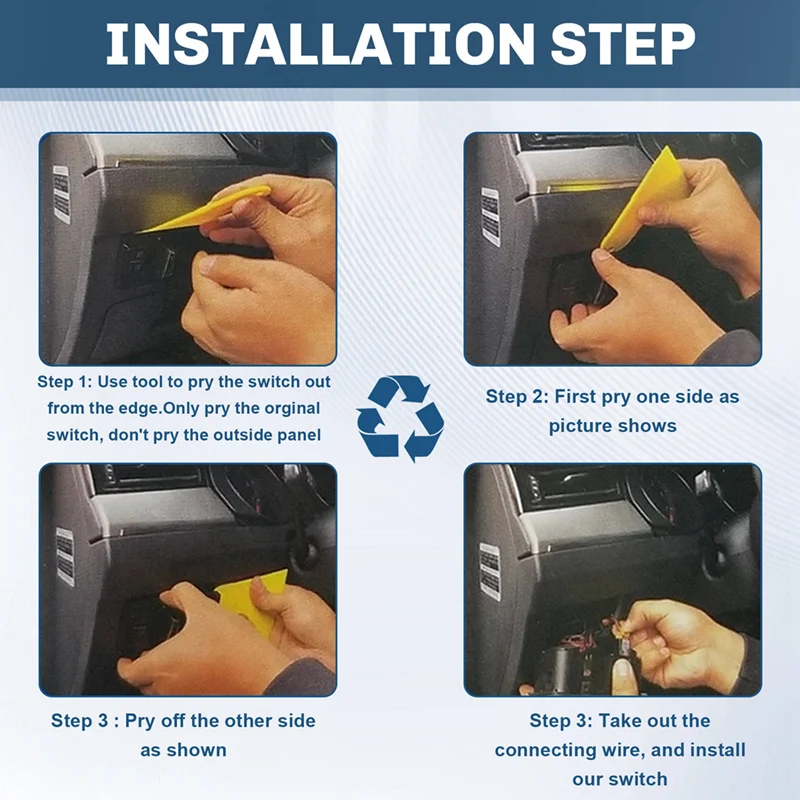 INSTALLATION STEP

Step 1: Use tool to pry the switch out from the edge.Only pry the orginal switch, don't pry the outside panel

Step 2: First pry one side as picture shows

Step 3 : Pry off the other side as shown

Step 3: Take out the connecting wire, and install our switch