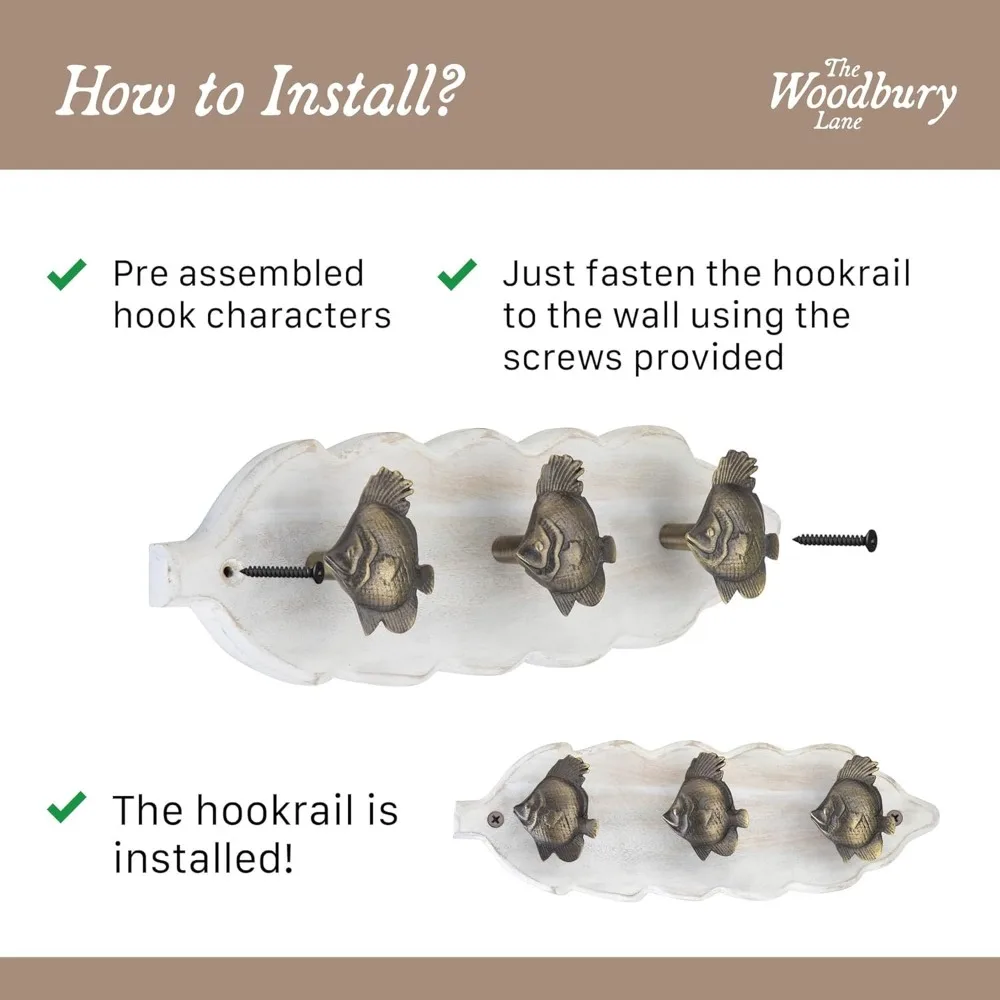 How to Install?

The Woodbury Lane

Pre assembled hook characters

Just fasten the hookrail to the wall using the screws provided

The hookrail is installed!