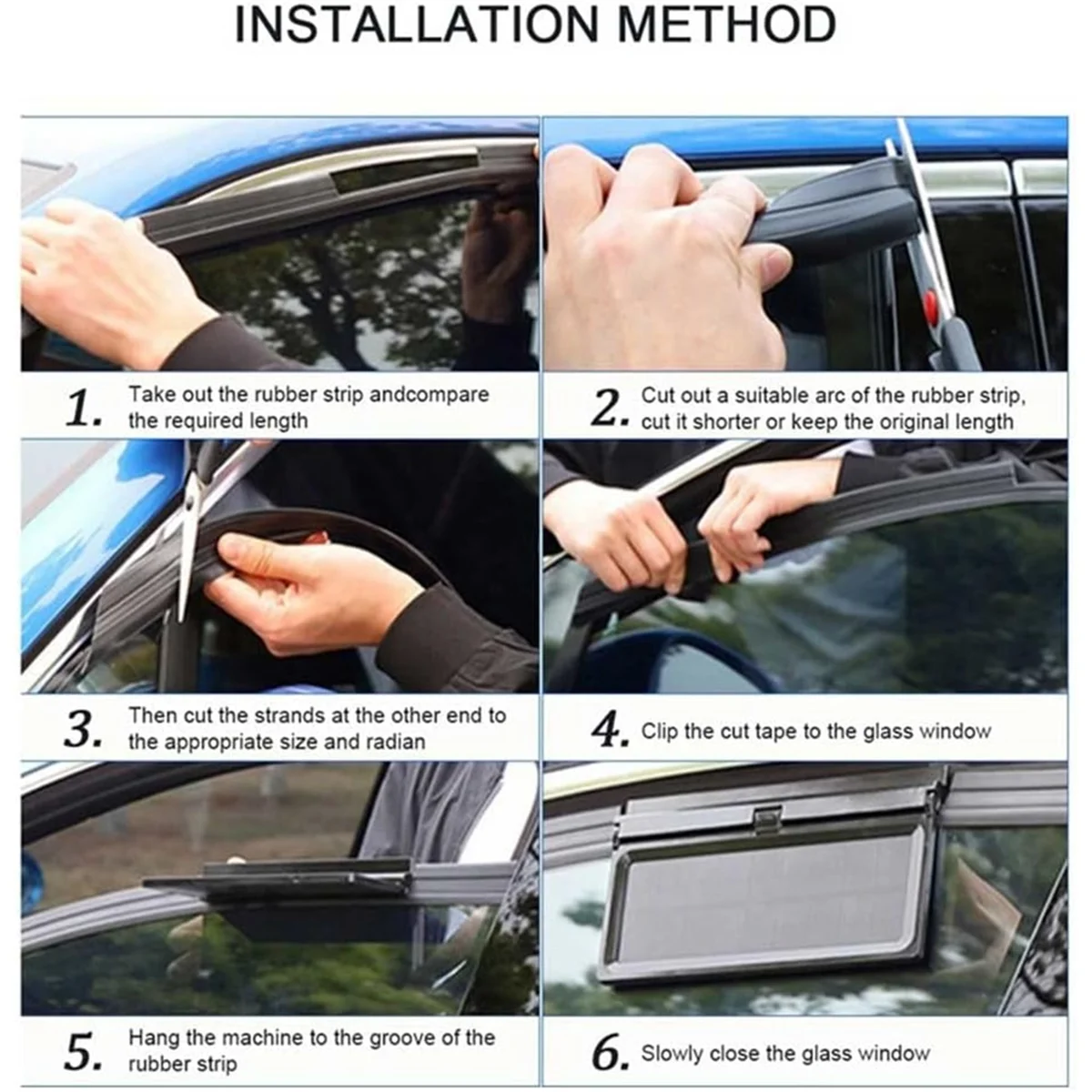 INSTALLATION METHOD

1. Take out the rubber strip andcompare the required length

2. Cut out a suitable arc of the rubber strip, cut it shorter or keep the original length

3. Then cut the strands at the other end to the appropriate size and radian

4. Clip the cut tape to the glass window

5. Hang the machine to the groove of the rubber strip

6. Slowly close the glass window