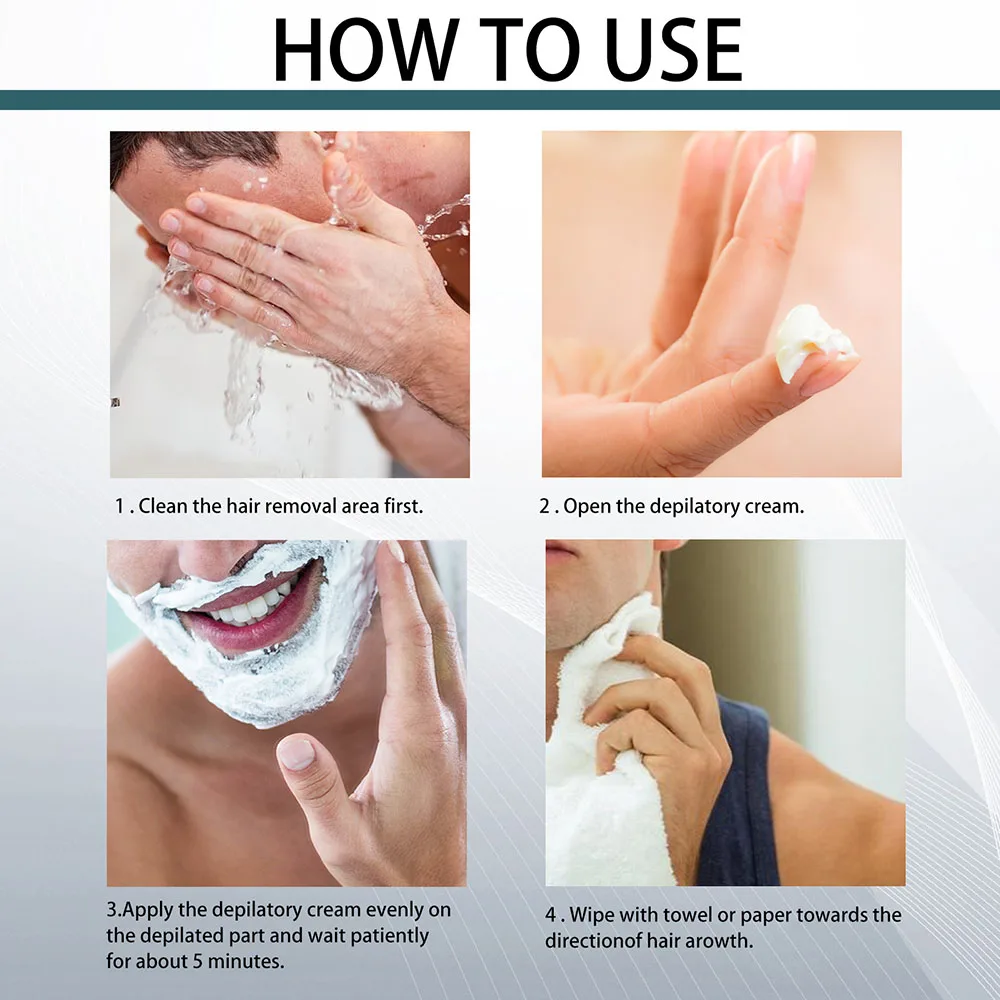 HOW TO USE

1 . Clean the hair removal area first.

2 . Open the depilatory cream.

3.Apply the depilatory cream evenly on the depilated part and wait patiently for about 5 minutes.

4 . Wipe with towel or paper towards the directionof hair arowth.