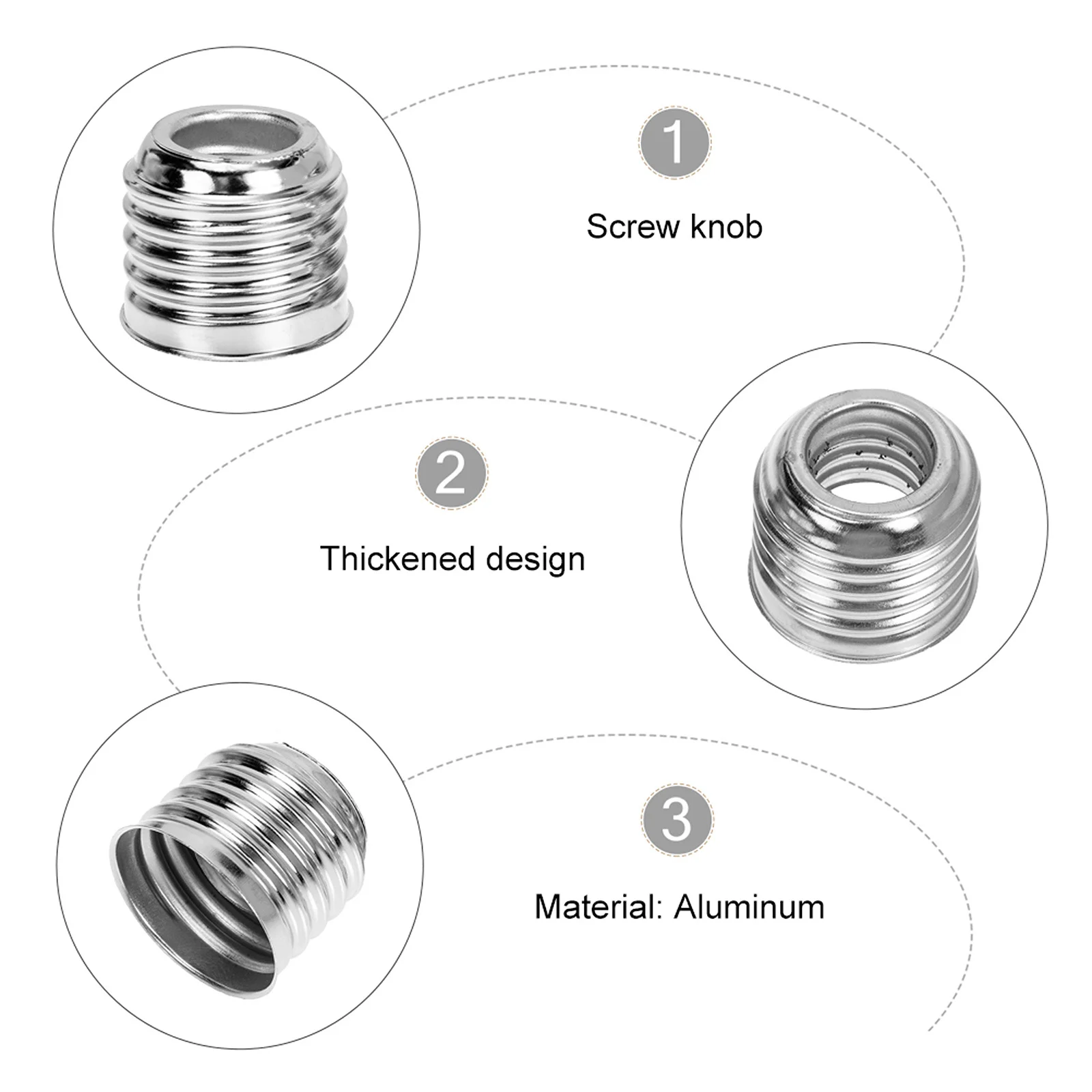 1

Screw knob

2

Thickened design

3

Material: Aluminum