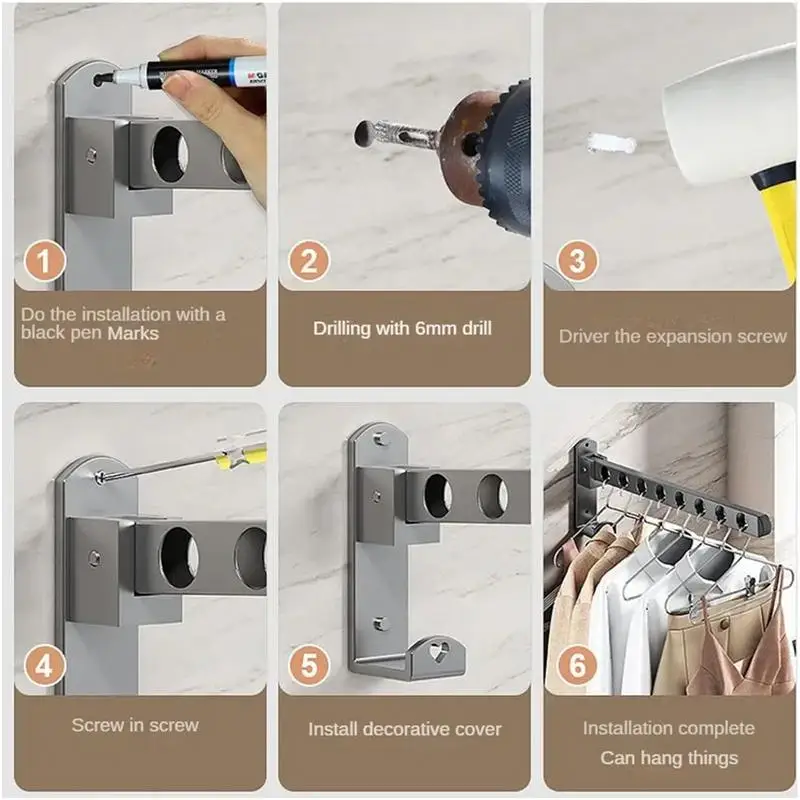 1

Do the installation with a black pen Marks

2

Drilling with 6mm drill

3

Driver the expansion screw

4

Screw in screw

5

Install decorative cover

6

Installation complete
Can hang things