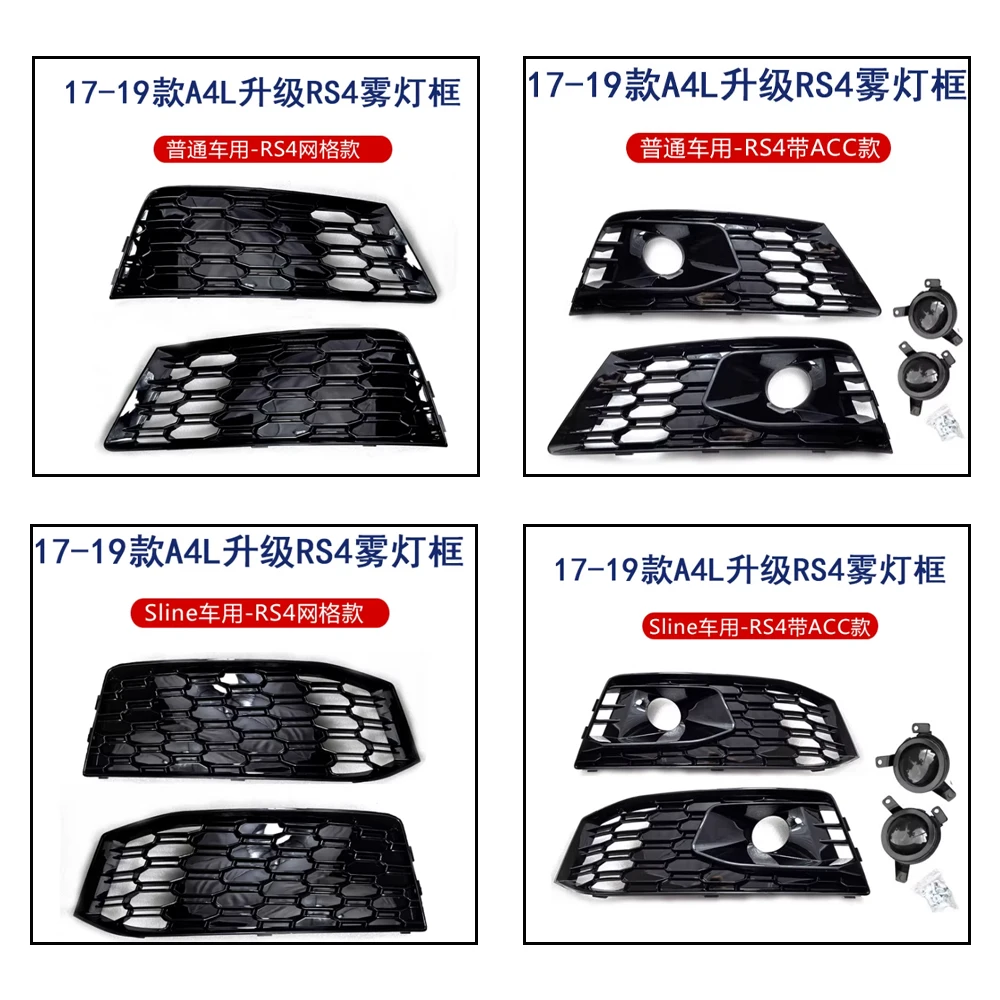 17-19款A4L升级RS4雾灯框

普通车用-RS4网格款

17-19款A4L升级RS4雾灯框

普通车用-RS4带ACC款

17-19款A4L升级RS4雾灯框

Sline车用-RS4网格款

17-19款A4L升级RS4雾灯框

Sline车用-RS4带ACC款