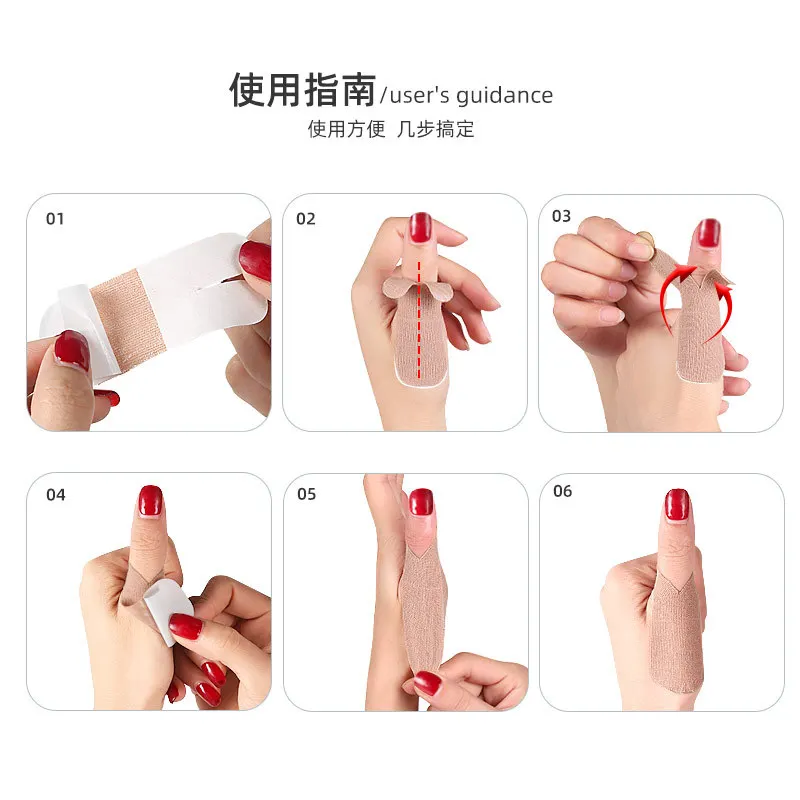 使用指南/user's guidance
使用方便 几步搞定

01

02

03

04

05

06