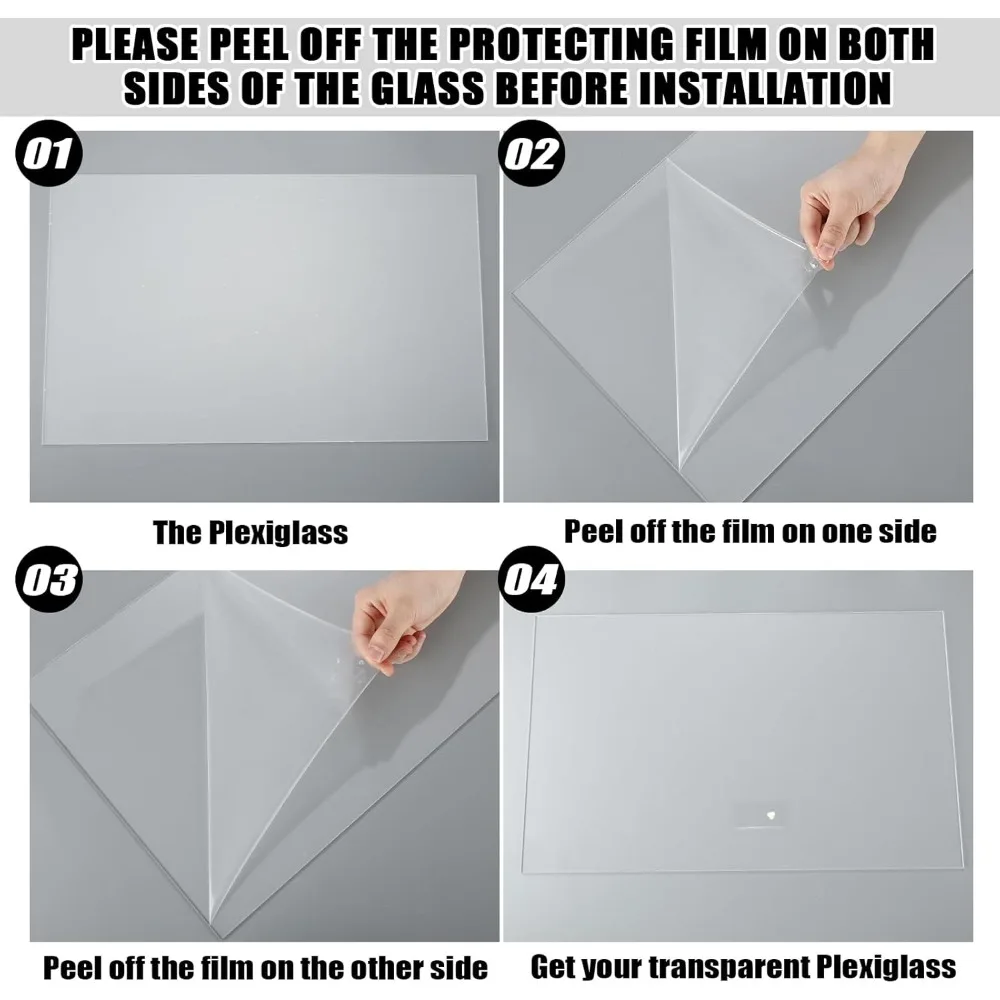 PLEASE PEEL OFF THE PROTECTING FILM ON BOTH SIDES OF THE GLASS BEFORE INSTALLATION

01

The Plexiglass

02

Peel off the film on one side

03

Peel off the film on the other side

04

Get your transparent Plexiglass