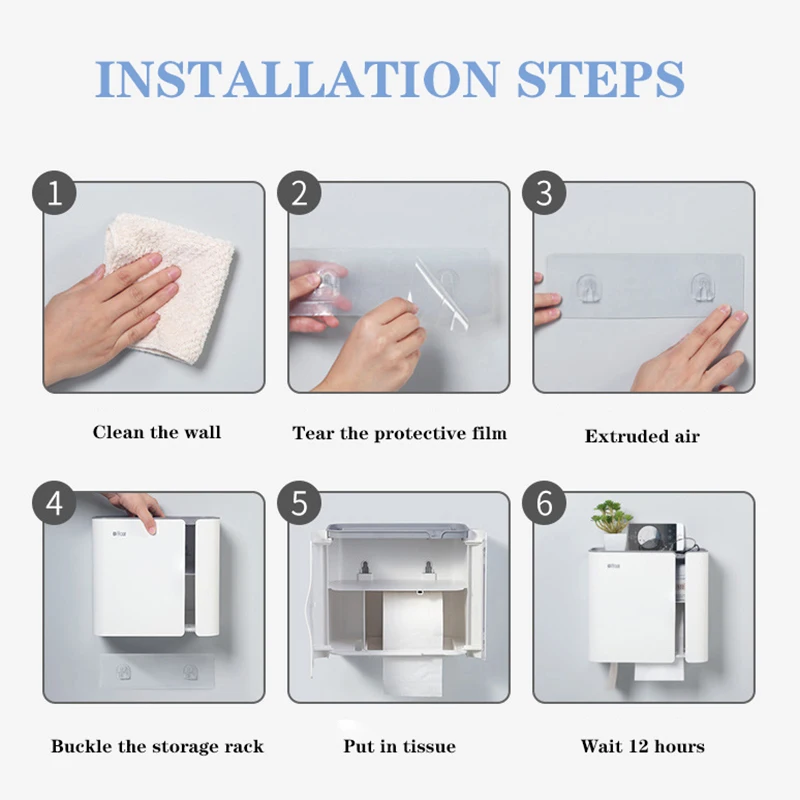 INSTALLATION STEPS

1
Clean the wall

2
Tear the protective film

3
Extruded air

4
Buckle the storage rack

5
Put in tissue

6
Wait 12 hours