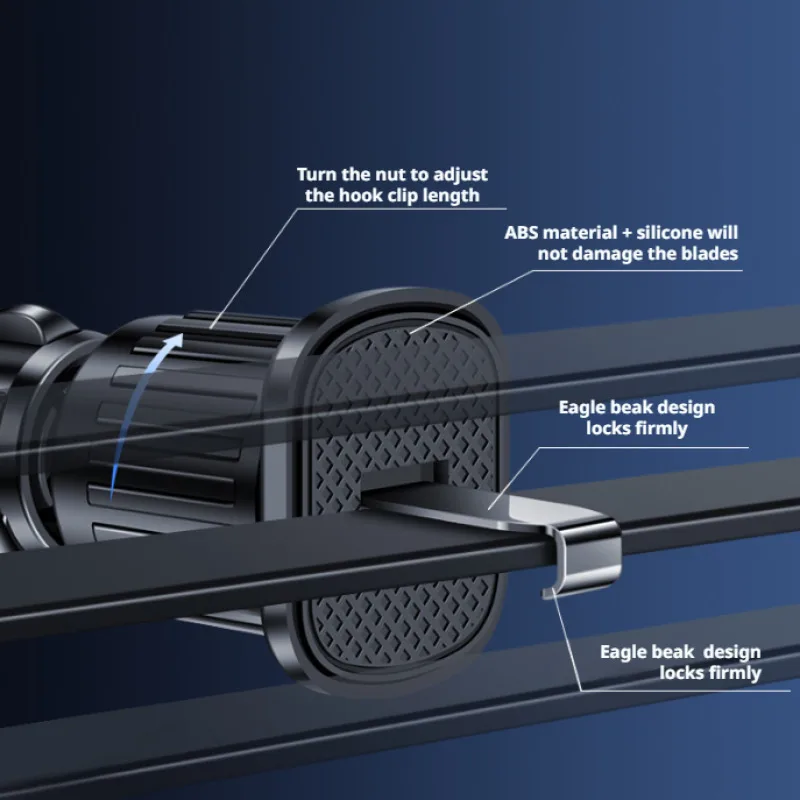 Turn the nut to adjust the hook clip length

ABS material + silicone will not damage the blades

Eagle beak design locks firmly

Eagle beak design locks firmly