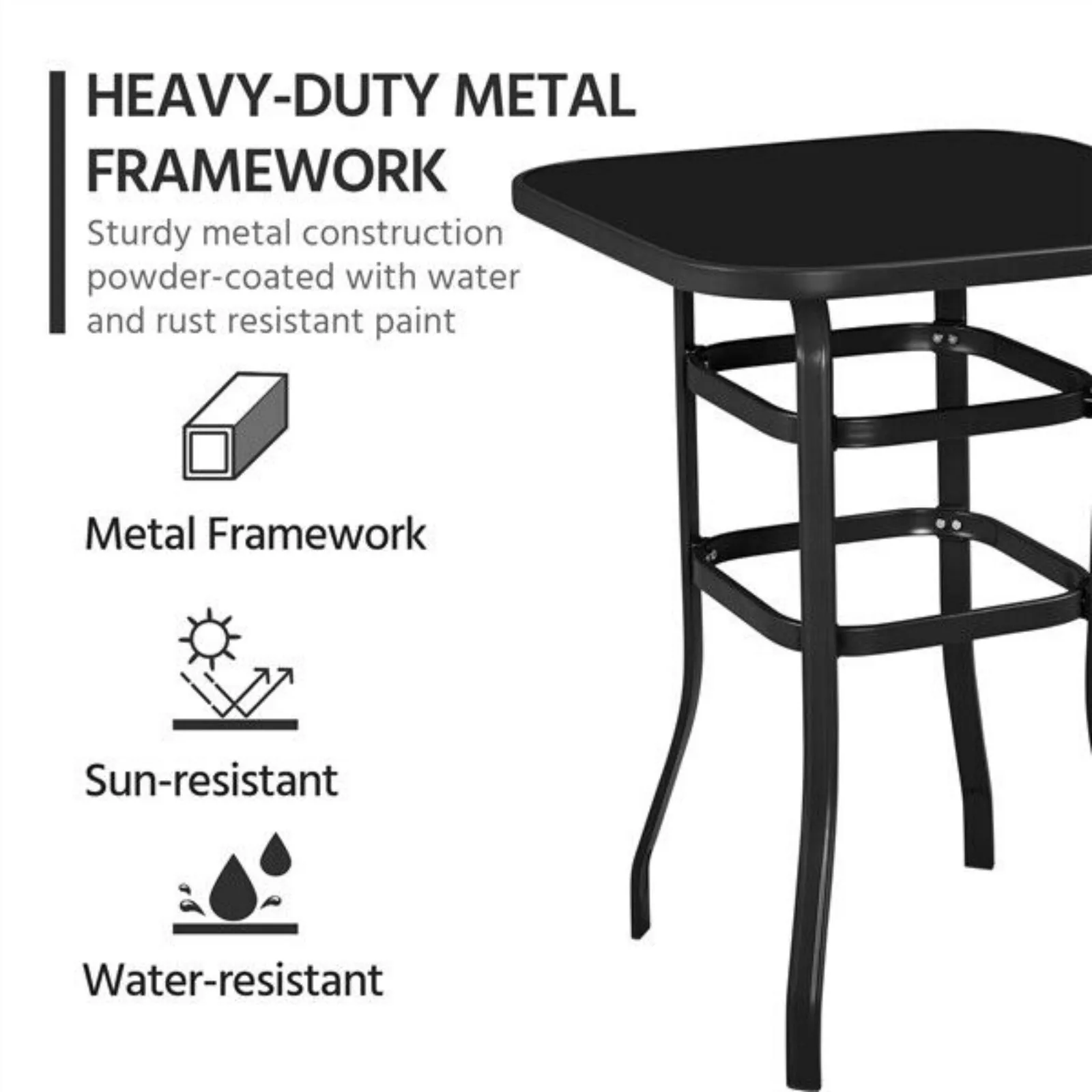 HEAVY-DUTY METAL FRAMEWORK

Sturdy metal construction powder-coated with water and rust resistant paint

Metal Framework

Sun-resistant

Water-resistant