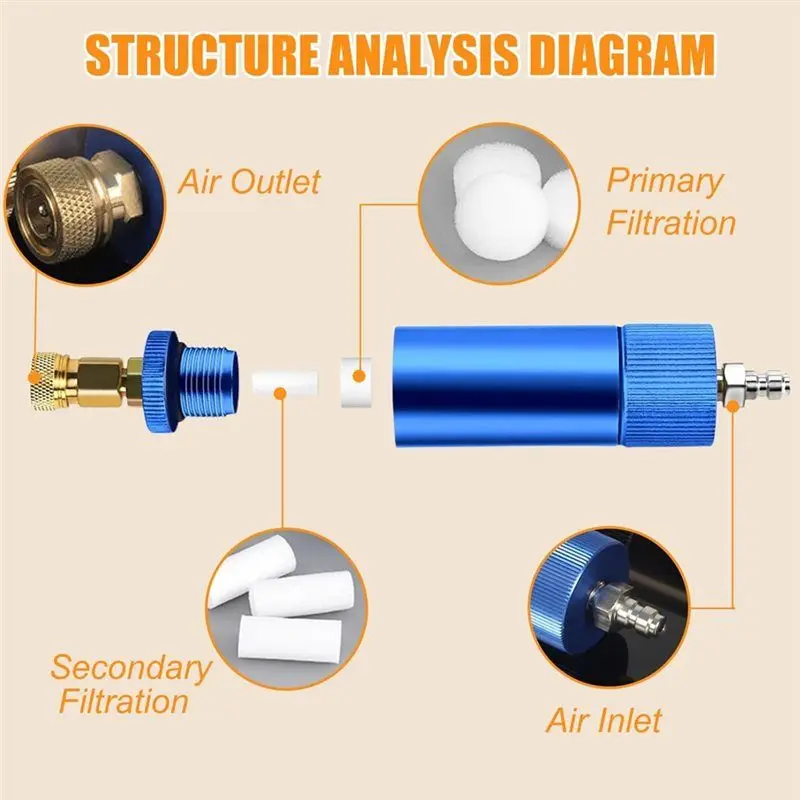 STRUCTURE ANALYSIS DIAGRAM

Air Outlet

Primary Filtration

Secondary Filtration

Air Inlet