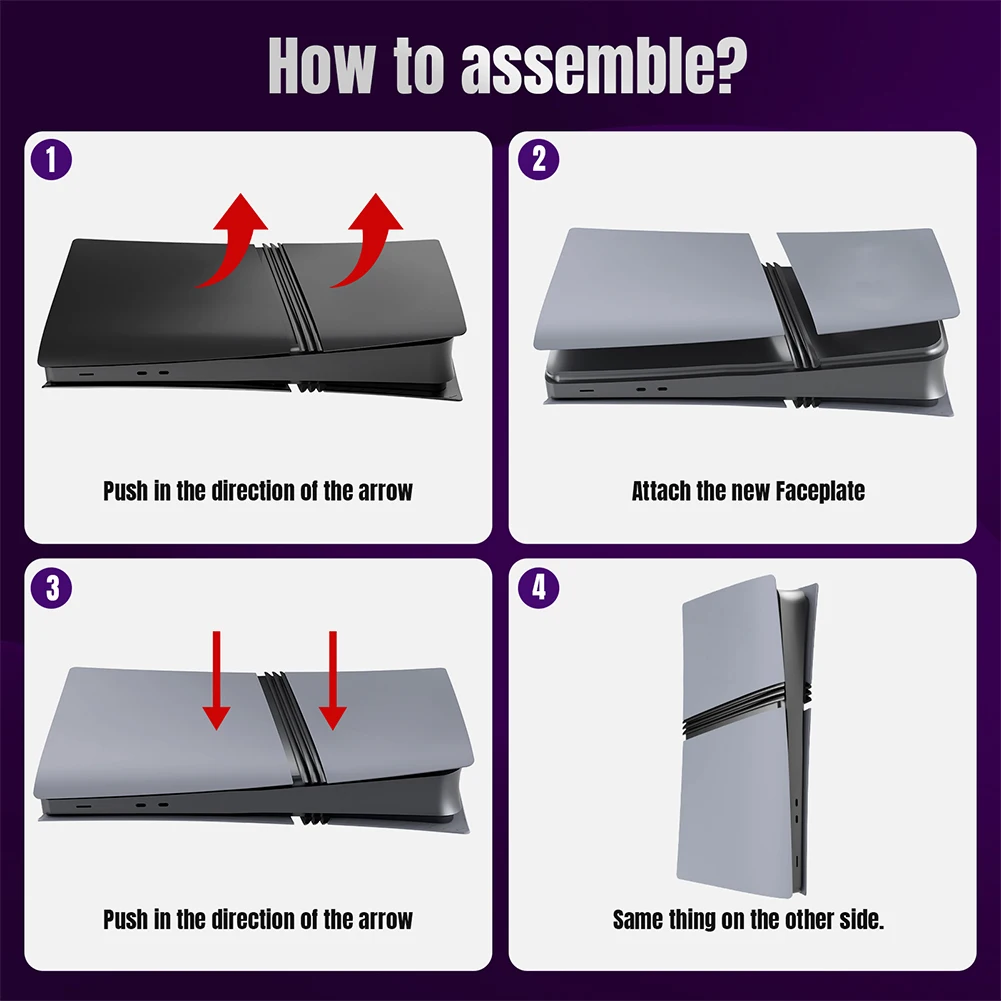 How to assemble?

1

Push in the direction of the arrow

2

Attach the new Faceplate

3

Push in the direction of the arrow

4

Same thing on the other side.