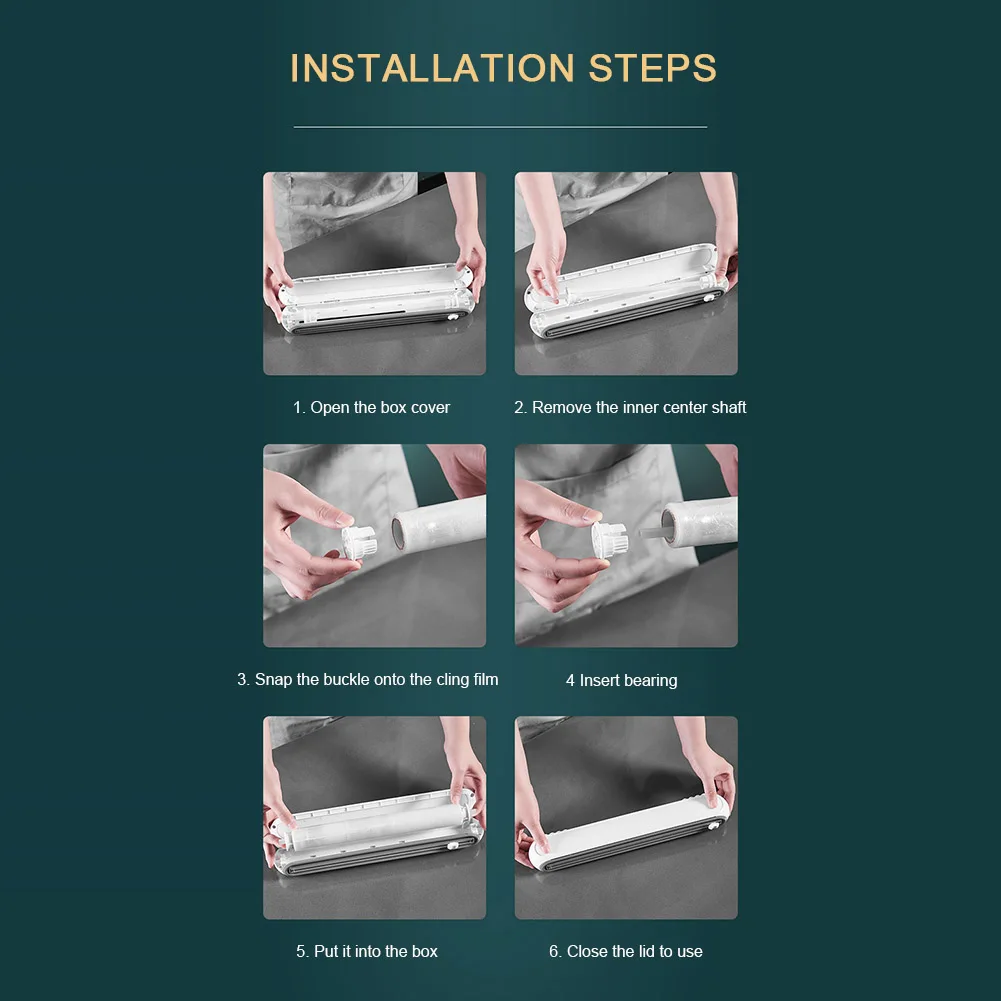 INSTALLATION STEPS

1. Open the box cover

2. Remove the inner center shaft

3. Snap the buckle onto the cling film

4 Insert bearing

5. Put it into the box

6. Close the lid to use