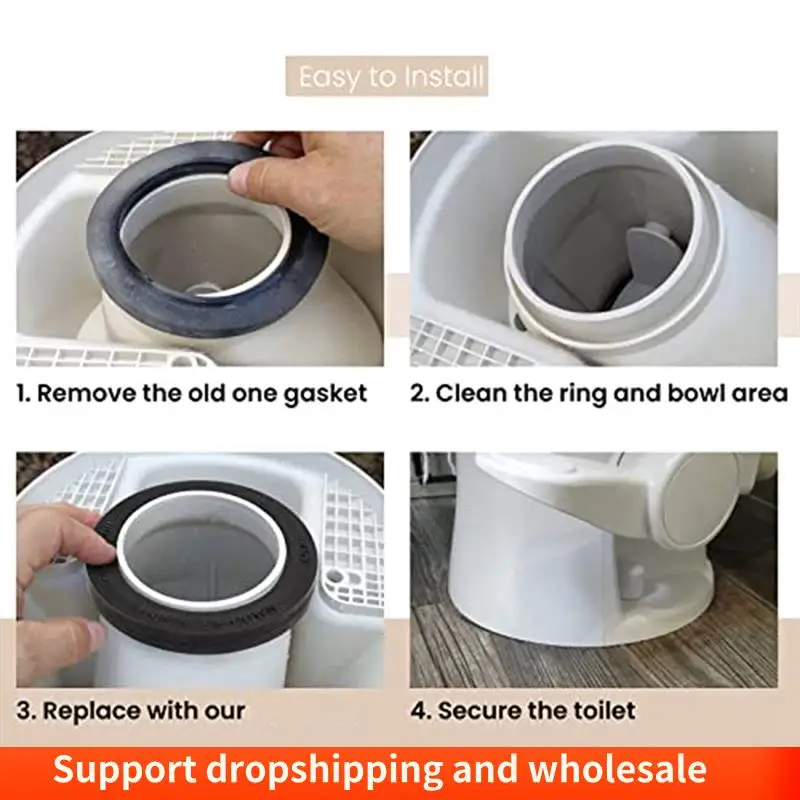 Easy to Install

1. Remove the old one gasket

2. Clean the ring and bowl area

3. Replace with our

4. Secure the toilet

Support dropshipping and wholesale