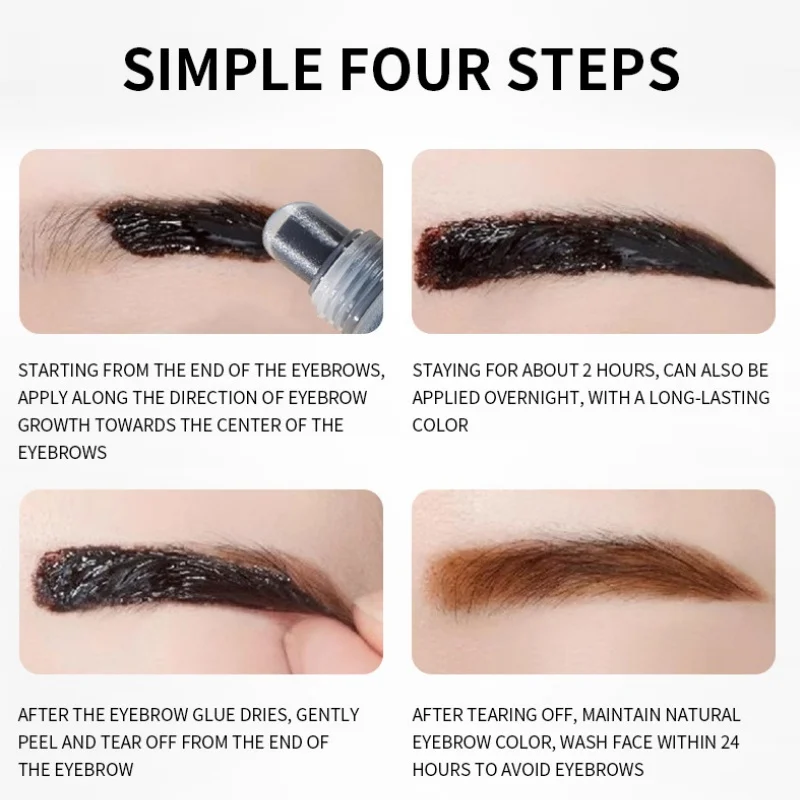 SIMPLE FOUR STEPS

STARTING FROM THE END OF THE EYEBROWS, APPLY ALONG THE DIRECTION OF EYEBROW GROWTH TOWARDS THE CENTER OF THE EYEBROWS

STAYING FOR ABOUT 2 HOURS, CAN ALSO BE APPLIED OVERNIGHT, WITH A LONG-LASTING COLOR

AFTER THE EYEBROW GLUE DRIES, GENTLY PEEL AND TEAR OFF FROM THE END OF THE EYEBROW

AFTER TEARING OFF, MAINTAIN NATURAL EYEBROW COLOR, WASH FACE WITHIN 24 HOURS TO AVOID EYEBROWS