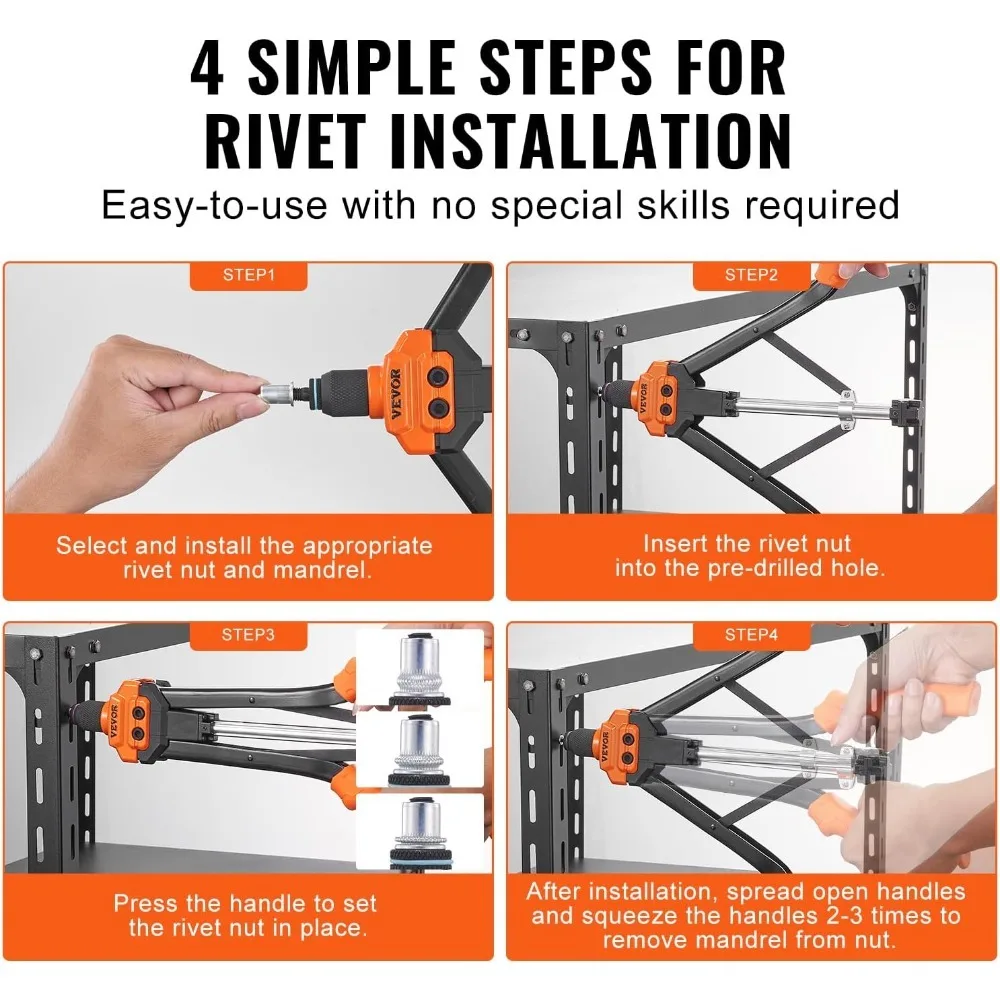 4 SIMPLE STEPS FOR RIVET INSTALLATION

Easy-to-use with no special skills required

STEP1

VEVOR

Select and install the appropriate rivet nut and mandrel.

STEP2

VEVOR

Insert the rivet nut into the pre-drilled hole.

STEP3

VEVOR

Press the handle to set the rivet nut in place.

STEP4

VEVOR

After installation, spread open handles and squeeze the handles 2-3 times to remove mandrel from nut.