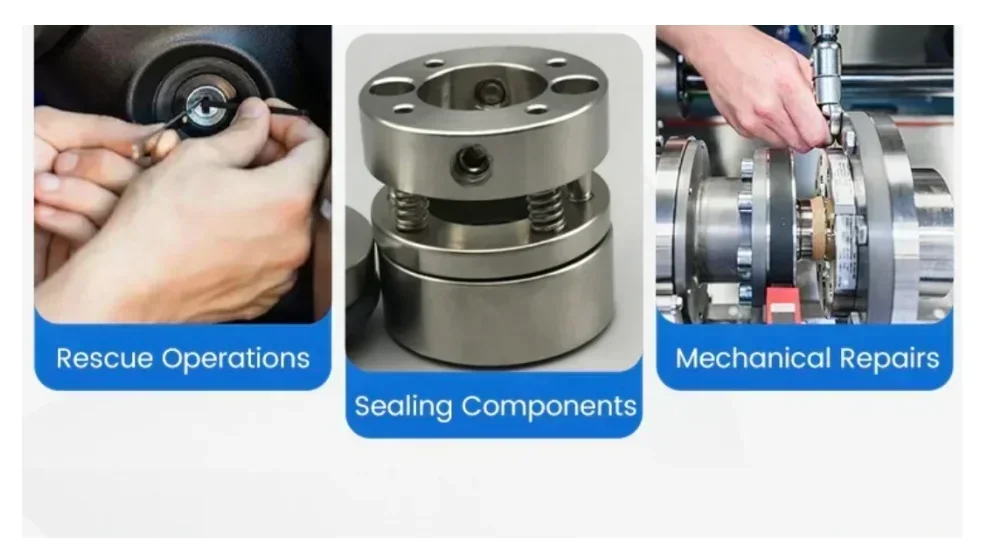 Rescue Operations

Sealing Components

Mechanical Repairs