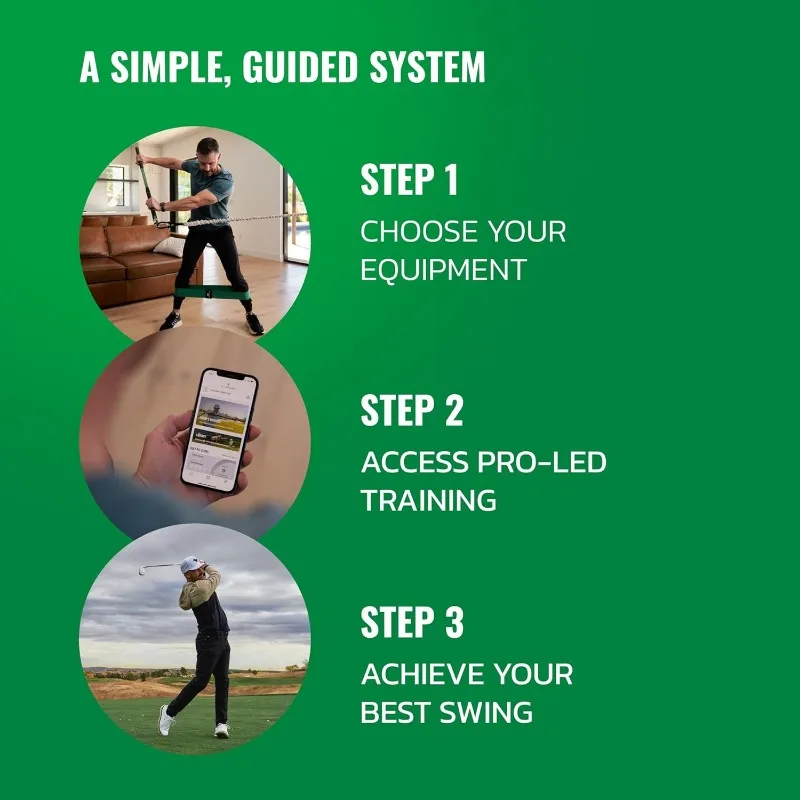 A SIMPLE, GUIDED SYSTEM

STEP 1
CHOOSE YOUR EQUIPMENT

STEP 2
ACCESS PRO-LED TRAINING

STEP 3
ACHIEVE YOUR BEST SWING