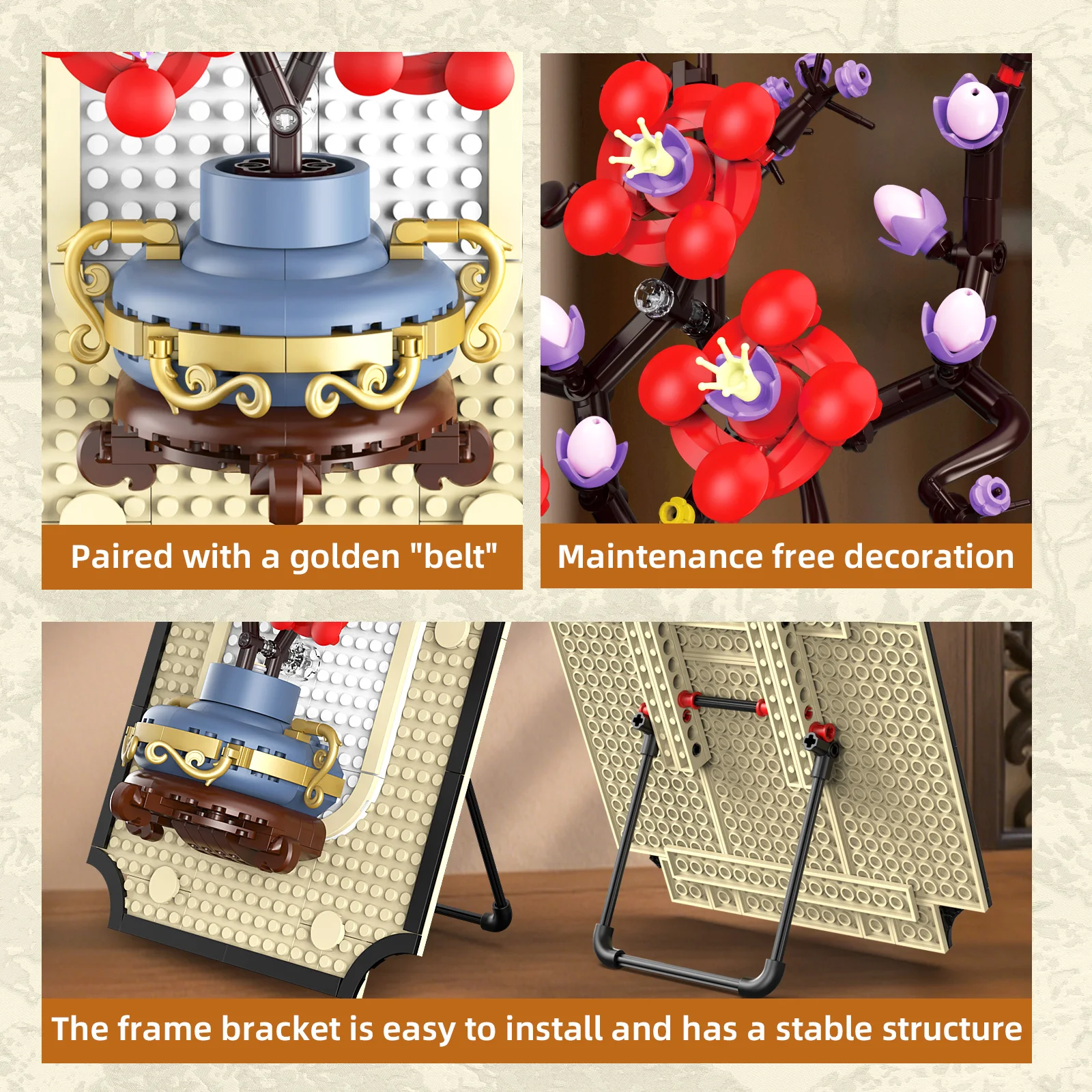 Paired with a golden "belt"

Maintenance free decoration

The frame bracket is easy to install and has a stable structure