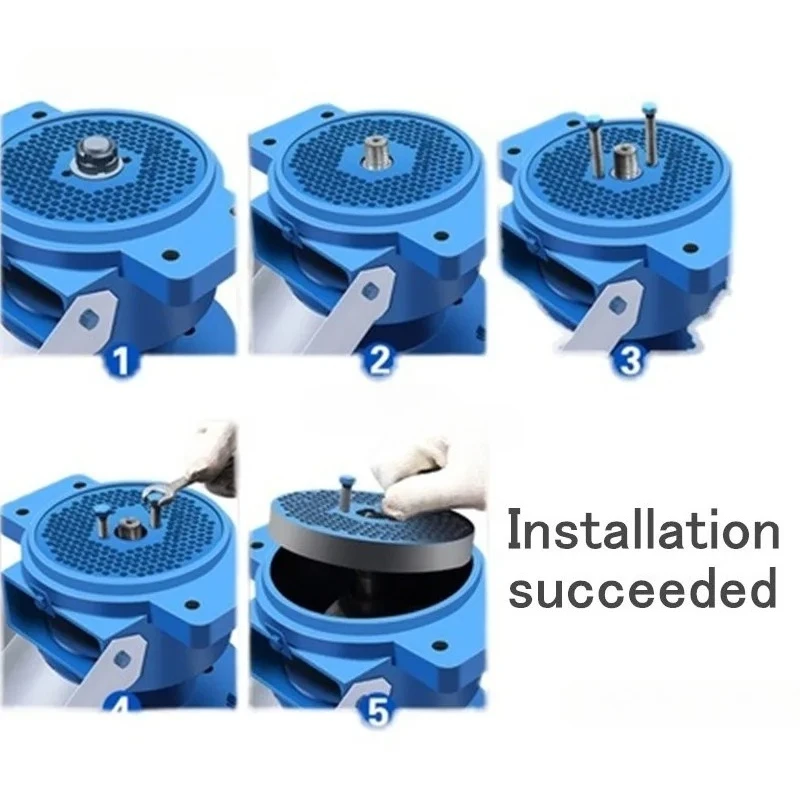 1

2

3

4

5

Installation succeeded