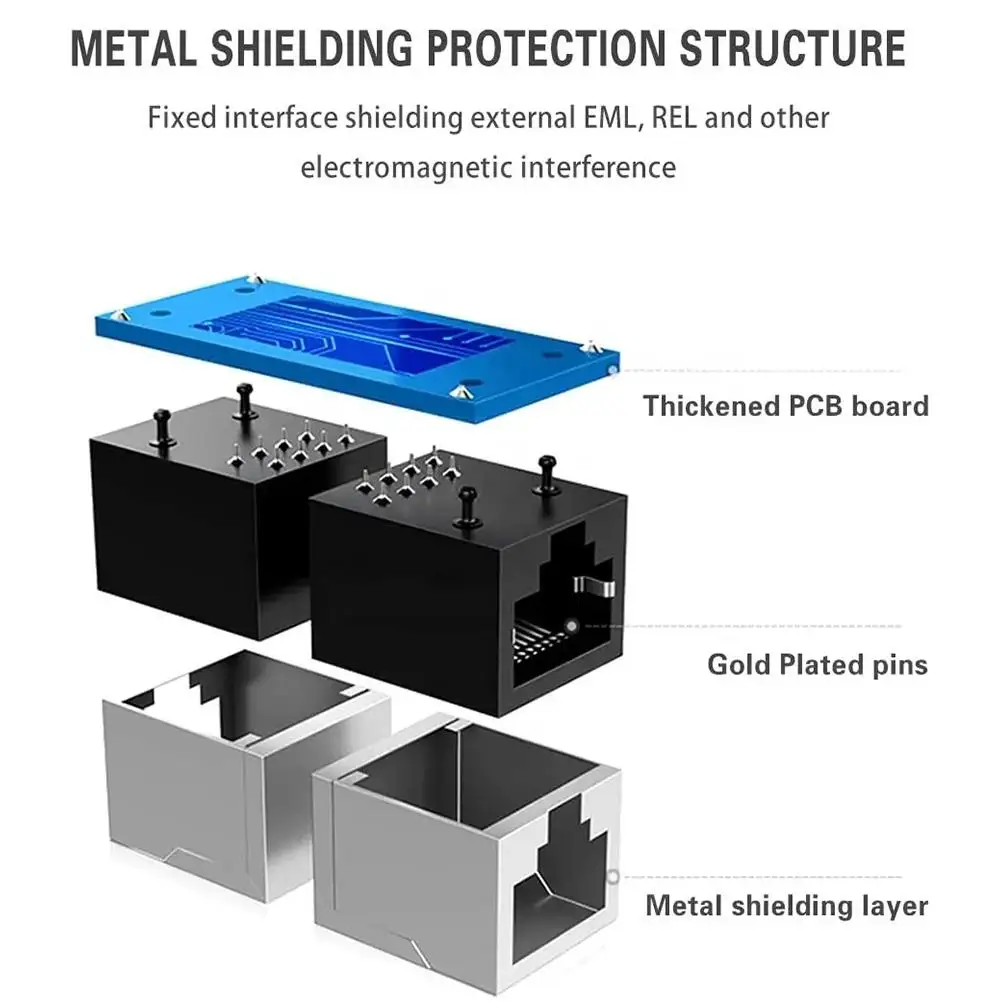 METAL SHIELDING PROTECTION STRUCTURE

Fixed interface shielding external EML, REL and other electromagnetic interference

Thickened PCB board

Gold Plated pins

Metal shielding layer