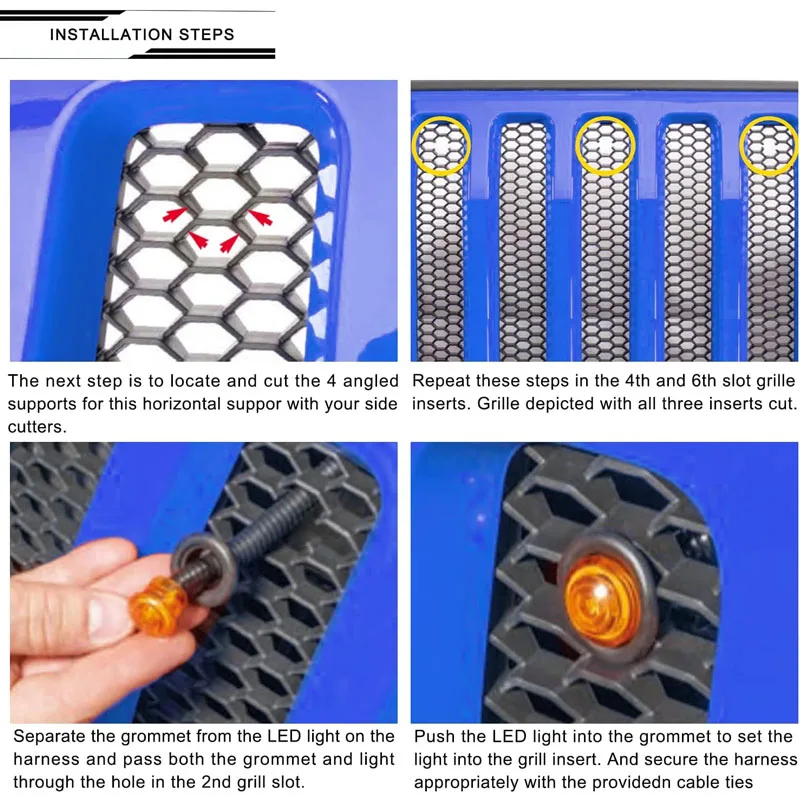 INSTALLATION STEPS

The next step is to locate and cut the 4 angled supports for this horizontal suppor with your side cutters.

Repeat these steps in the 4th and 6th slot grille inserts. Grille depicted with all three inserts cut.

Separate the grommet from the LED light on the harness and pass both the grommet and light through the hole in the 2nd grill slot.

Push the LED light into the grommet to set the light into the grill insert. And secure the harness appropriately with the providedn cable ties