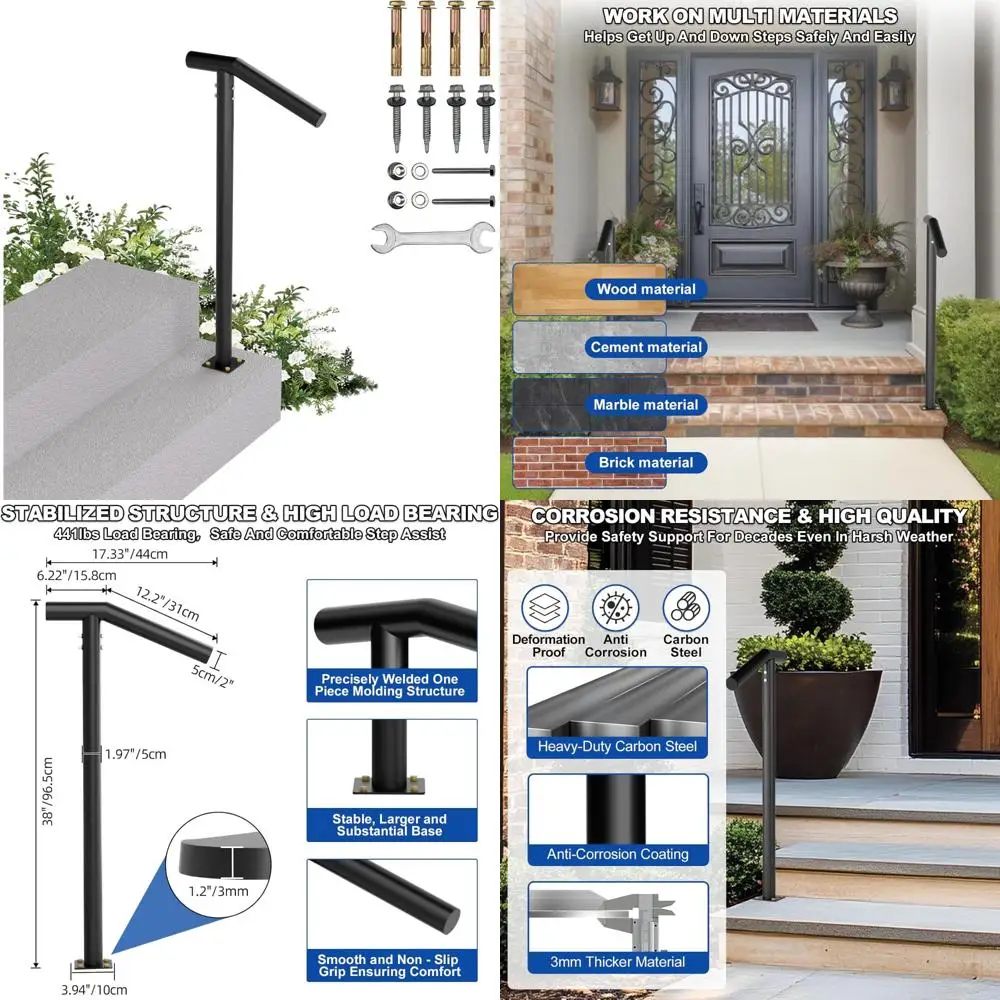 WORK ON MULTI MATERIALS
Helps Get Up And Down Steps Safely And Easily

Wood material
Cement material
Marble material
Brick material

STABILIZED STRUCTURE & HIGH LOAD BEARING
441lbs Load Bearing, Safe And Comfortable Step Assist

17.33"/44cm
6.22"/15.8cm
12.2"/31cm
5cm/2"
1.97"/5cm
38"/96.5cm
1.2"/3mm
3.94"/10cm

Precisely Welded One Piece Molding Structure

Stable, Larger and Substantial Base

Smooth and Non - Slip Grip Ensuring Comfort

CORROSION RESISTANCE & HIGH QUALITY
Provide Safety Support For Decades Even In Harsh Weather

Deformation Proof
Anti Corrosion
Carbon Steel

Heavy-Duty Carbon Steel

Anti-Corrosion Coating

3mm Thicker Material