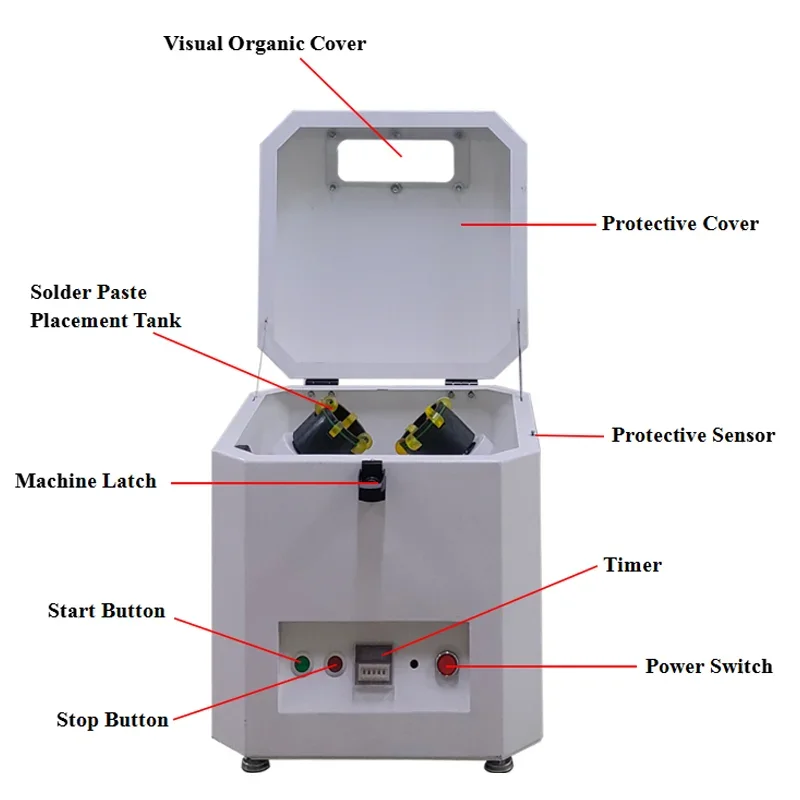 Visual Organic Cover

Protective Cover

Solder Paste Placement Tank

Protective Sensor

Machine Latch

Timer

Start Button

Power Switch

Stop Button