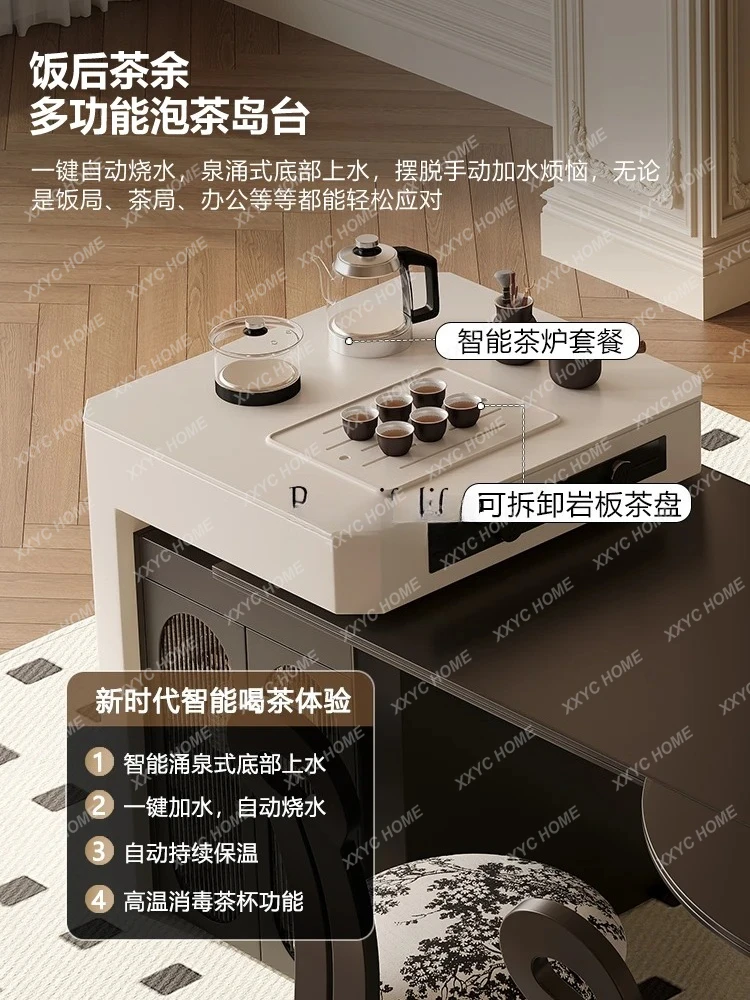 饭后茶余
多功能泡茶岛台

一键自动烧水、泉涌式底部上水，摆脱手动加水烦恼，无论是饭局、茶局、办公等等都能轻松应对

智能茶炉套餐

可拆卸岩板茶盘

新时代智能喝茶体验

1 智能涌泉式底部上水
2 一键加水，自动烧水
3 自动持续保温
4 高温消毒茶杯功能

XXYC HOME