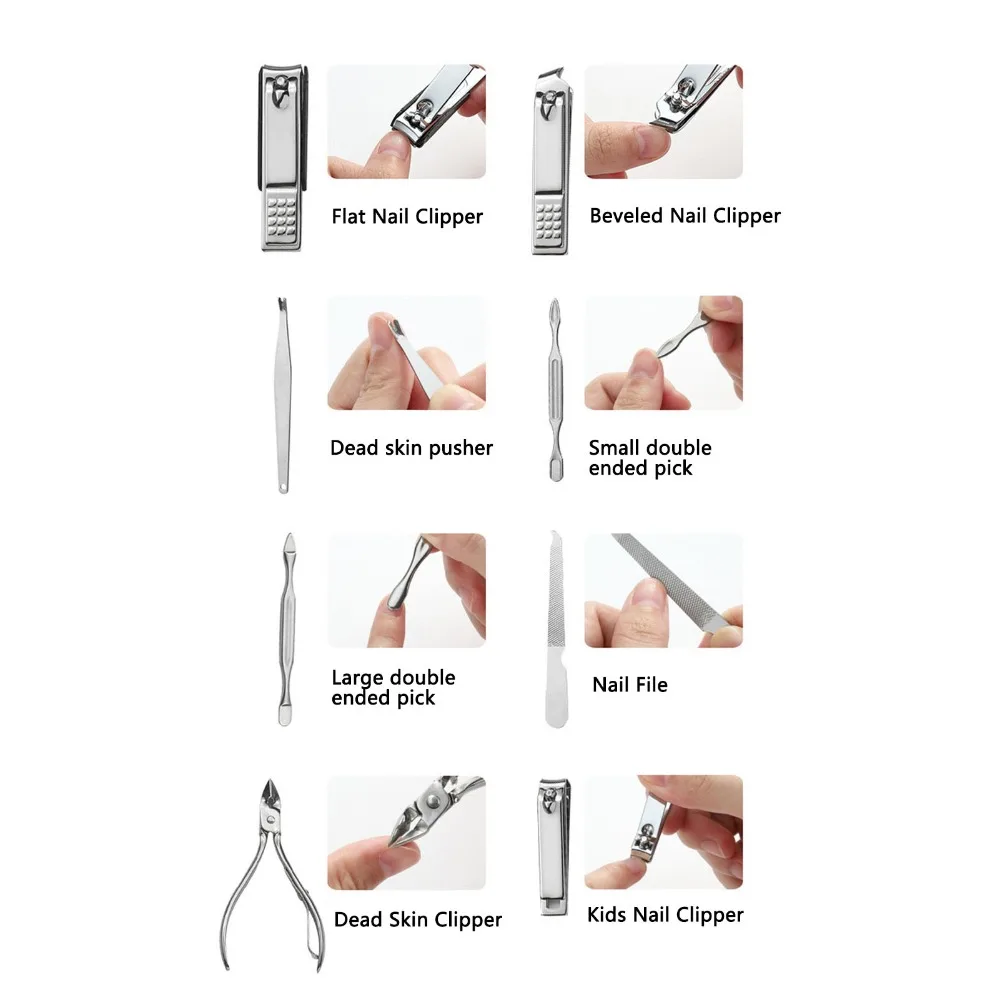 Flat Nail Clipper

Beveled Nail Clipper

Dead skin pusher

Small double ended pick

Large double ended pick

Nail File

Dead Skin Clipper

Kids Nail Clipper