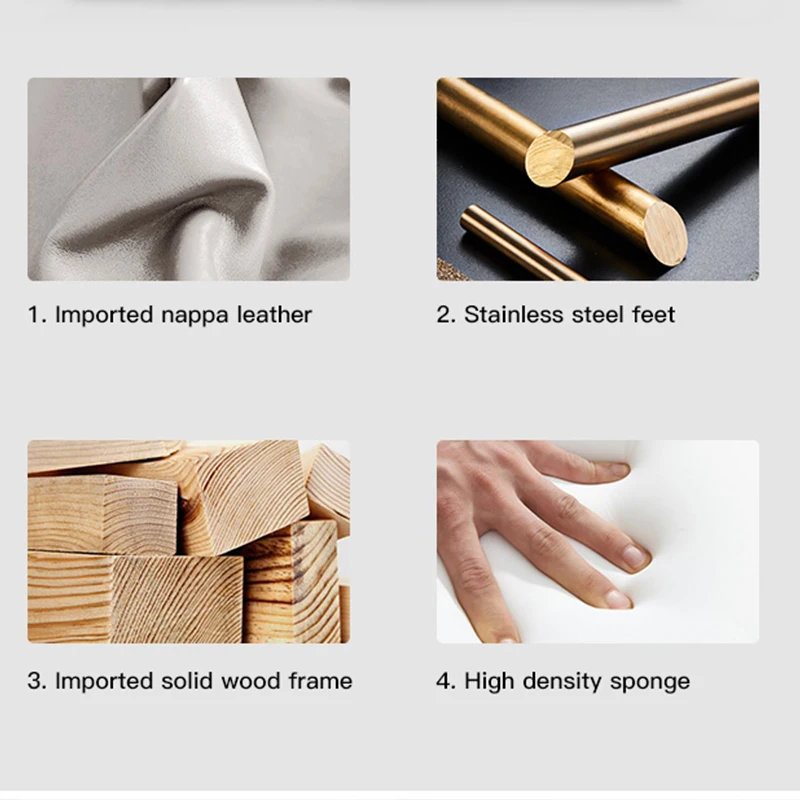 1. Imported nappa leather

2. Stainless steel feet

3. Imported solid wood frame

4. High density sponge