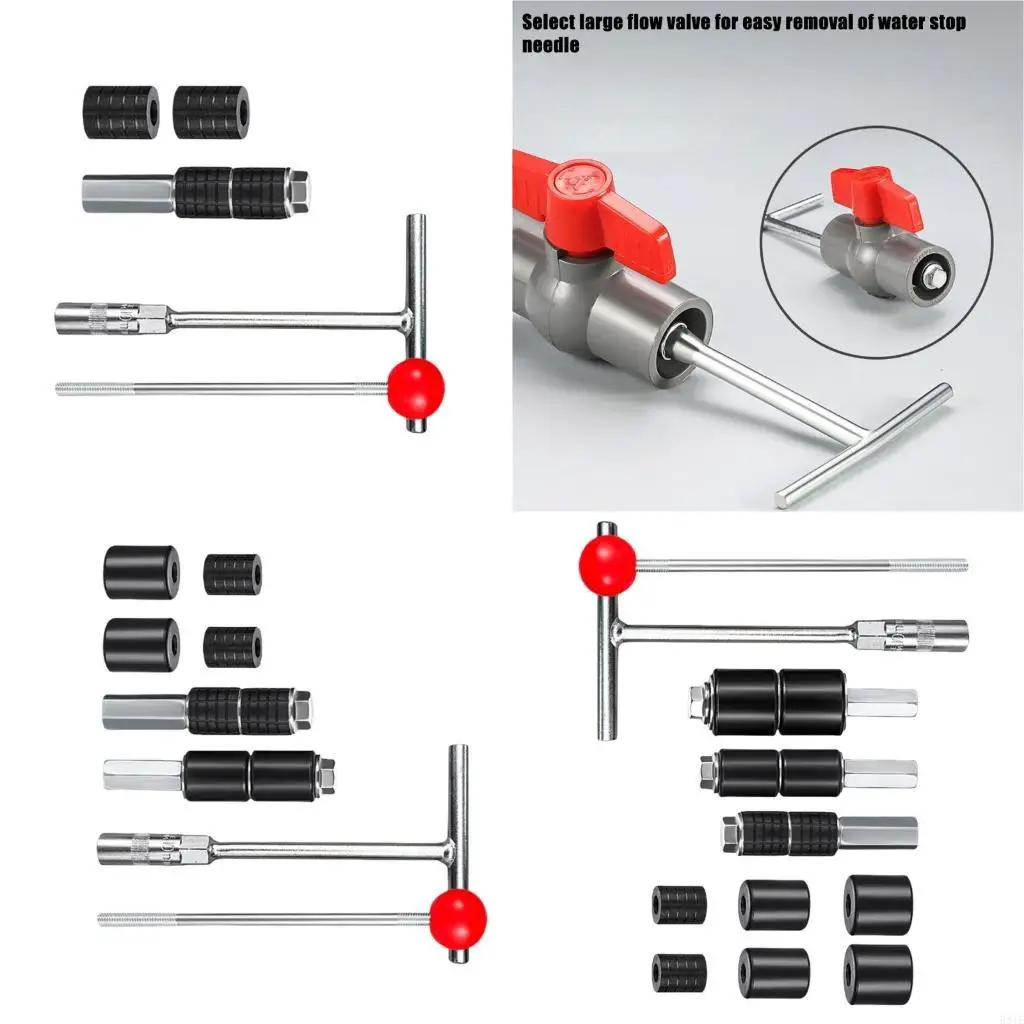 Select large flow valve for easy removal of water stop needle