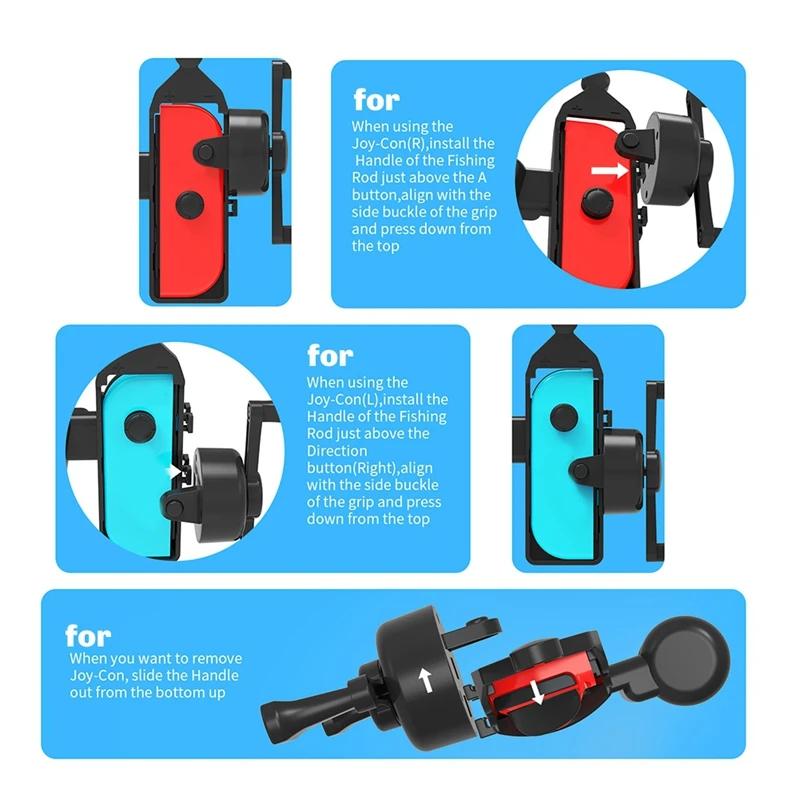 for
When using the Joy-Con(R),install the Handle of the Fishing Rod just above the A button,align with the side buckle of the grip and press down from the top

for
When using the Joy-Con(L),install the Handle of the Fishing Rod just above the Direction button(Right),align with the side buckle of the grip and press down from the top

for
When you want to remove Joy-Con, slide the Handle out from the bottom up