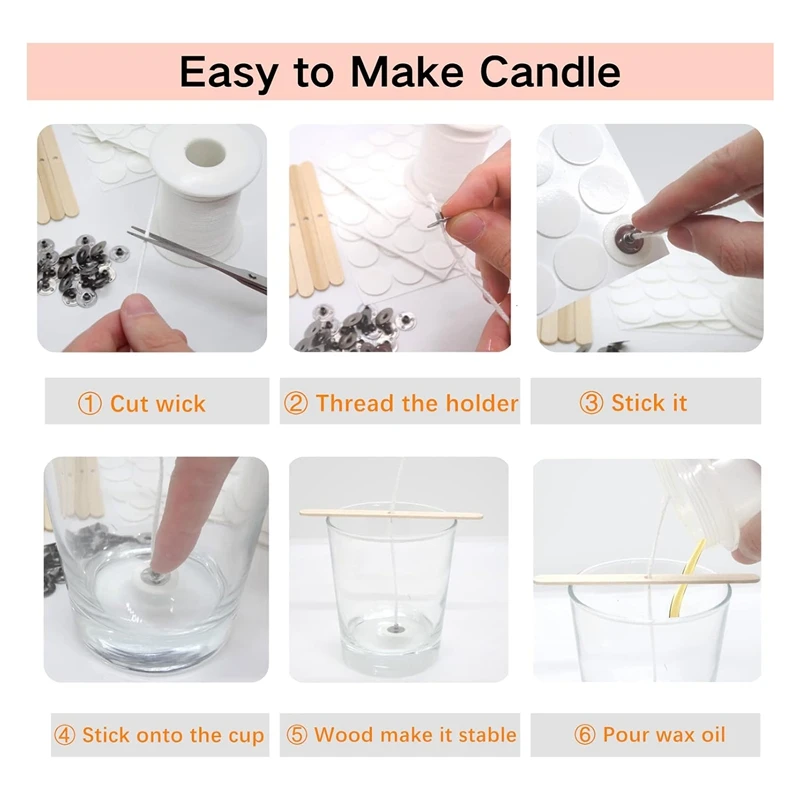 Easy to Make Candle

① Cut wick

② Thread the holder

③ Stick it

④ Stick onto the cup

⑤ Wood make it stable

⑥ Pour wax oil