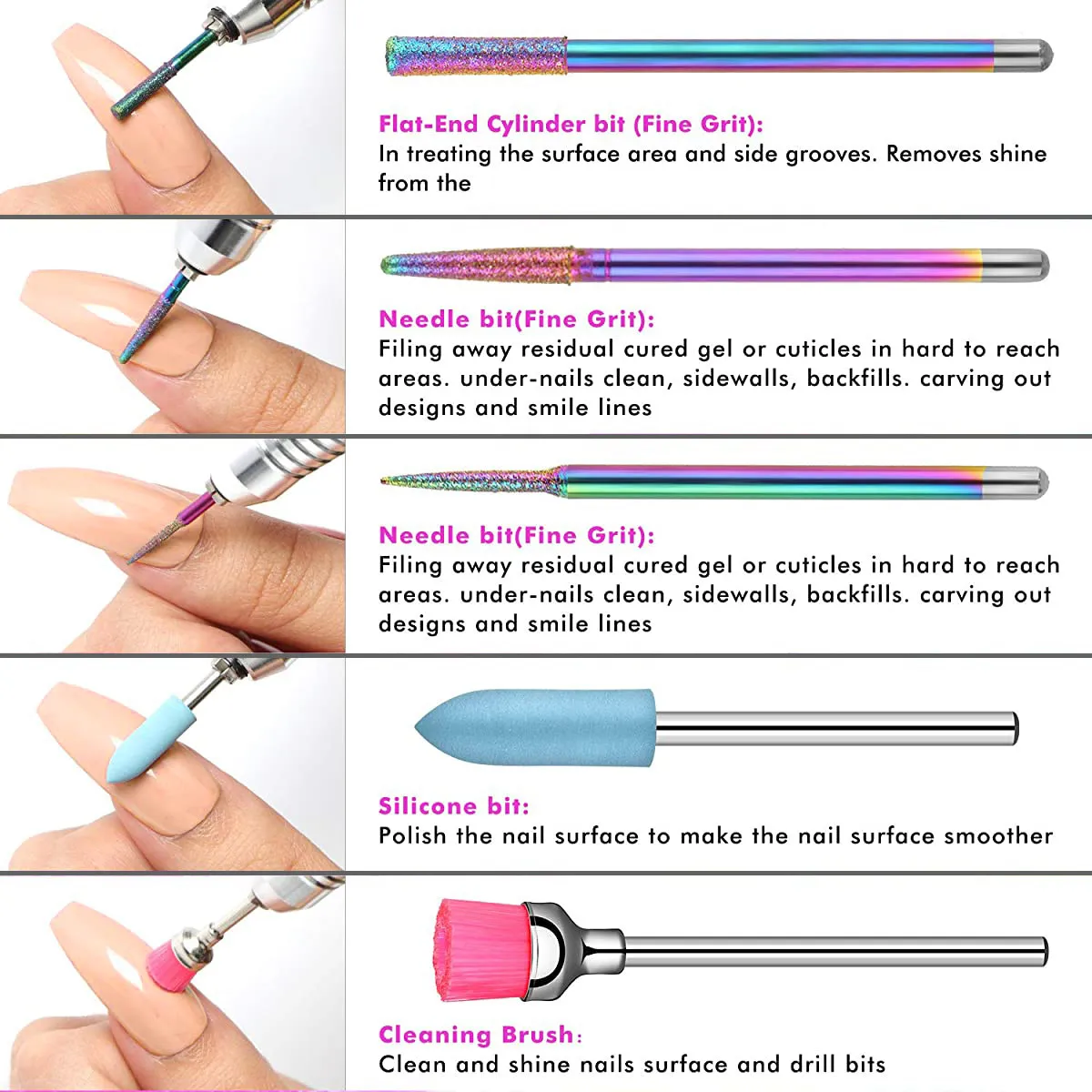 Flat-End Cylinder bit (Fine Grit):
In treating the surface area and side grooves. Removes shine from the

Needle bit(Fine Grit):
Filing away residual cured gel or cuticles in hard to reach areas. under-nails clean, sidewalls, backfills. carving out designs and smile lines

Needle bit(Fine Grit):
Filing away residual cured gel or cuticles in hard to reach areas. under-nails clean, sidewalls, backfills. carving out designs and smile lines

Silicone bit:
Polish the nail surface to make the nail surface smoother

Cleaning Brush:
Clean and shine nails surface and drill bits