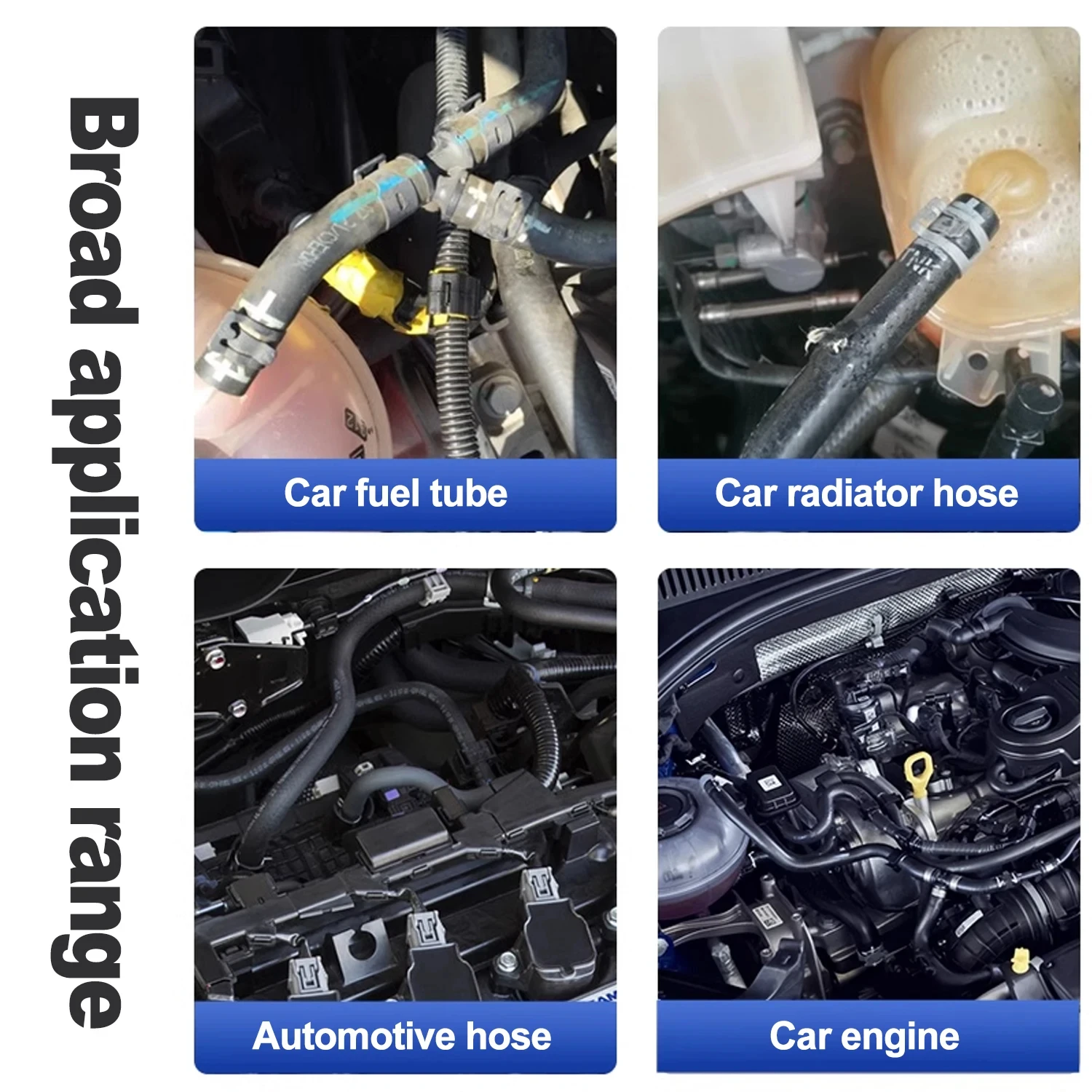 Broad application range

Car fuel tube

Car radiator hose

Automotive hose

Car engine