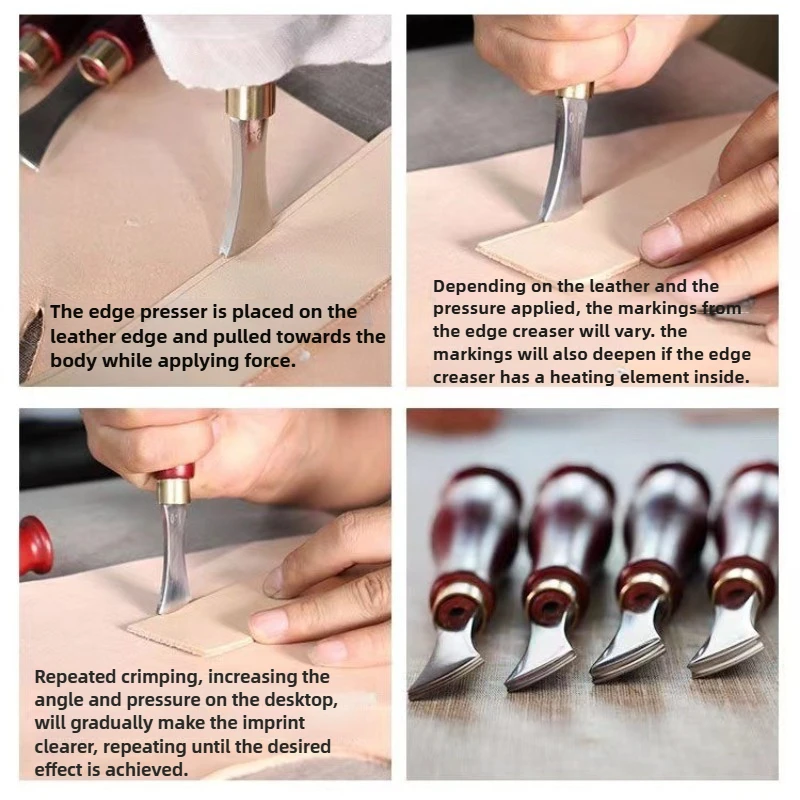 The edge presser is placed on the leather edge and pulled towards the body while applying force.

Depending on the leather and the pressure applied, the markings from the edge creaser will vary. the markings will also deepen if the edge creaser has a heating element inside.

Repeated crimping, increasing the angle and pressure on the desktop, will gradually make the imprint clearer, repeating until the desired effect is achieved.