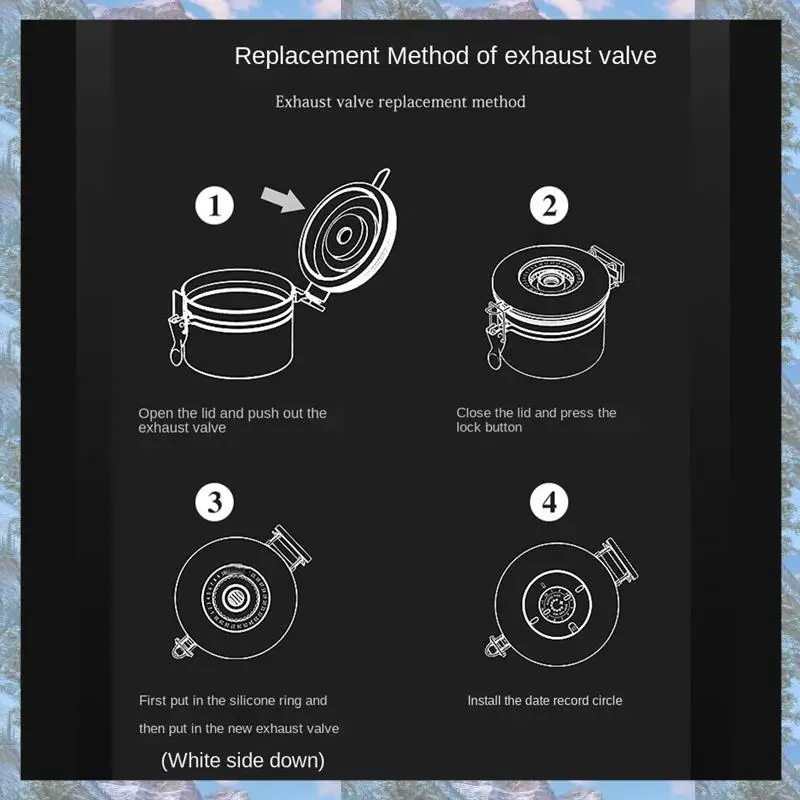 Replacement Method of exhaust valve

Exhaust valve replacement method

1

Open the lid and push out the exhaust valve

2

Close the lid and press the lock button

3

First put in the silicone ring and then put in the new exhaust valve

(White side down)

4

Install the date record circle