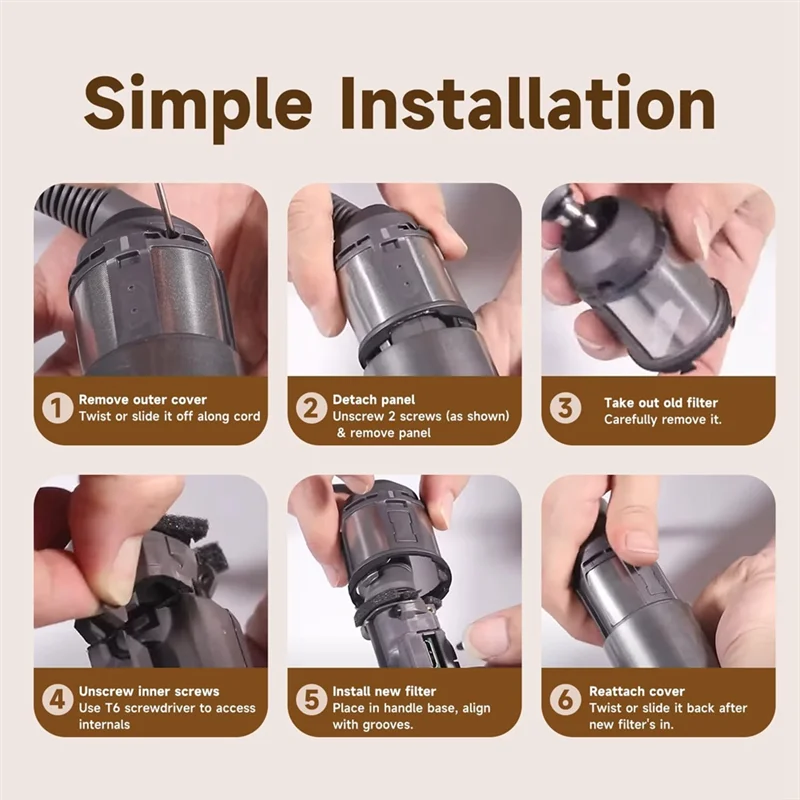 Simple Installation

1 Remove outer cover
Twist or slide it off along cord

2 Detach panel
Unscrew 2 screws (as shown) & remove panel

3 Take out old filter
Carefully remove it.

4 Unscrew inner screws
Use T6 screwdriver to access internals

5 Install new filter
Place in handle base, align with grooves.

6 Reattach cover
Twist or slide it back after new filter's in.