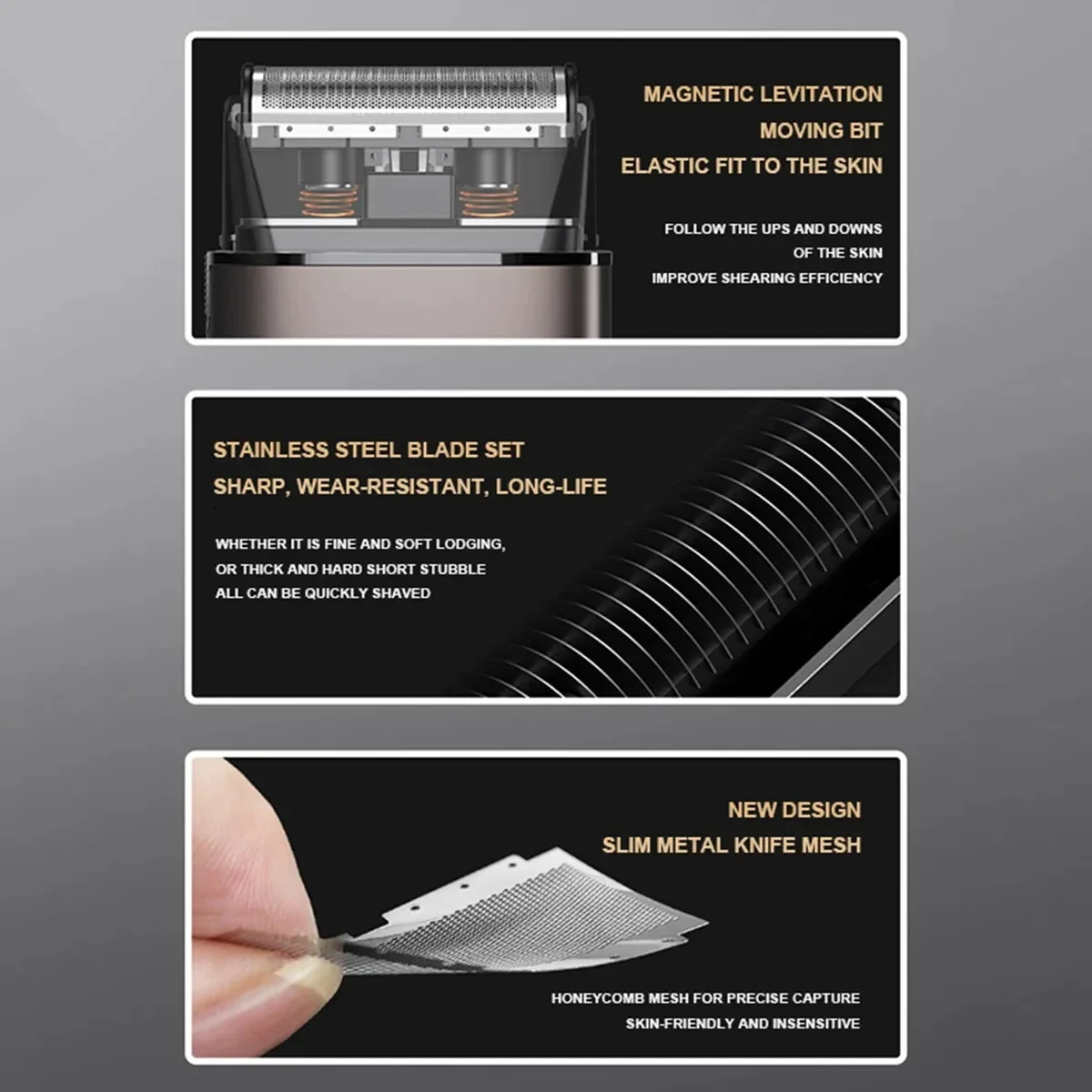 MAGNETIC LEVITATION
MOVING BIT
ELASTIC FIT TO THE SKIN

FOLLOW THE UPS AND DOWNS
OF THE SKIN
IMPROVE SHEARING EFFICIENCY

STAINLESS STEEL BLADE SET
SHARP, WEAR-RESISTANT, LONG-LIFE

WHETHER IT IS FINE AND SOFT LODGING,
OR THICK AND HARD SHORT STUBBLE
ALL CAN BE QUICKLY SHAVED

NEW DESIGN
SLIM METAL KNIFE MESH

HONEYCOMB MESH FOR PRECISE CAPTURE
SKIN-FRIENDLY AND INSENSITIVE