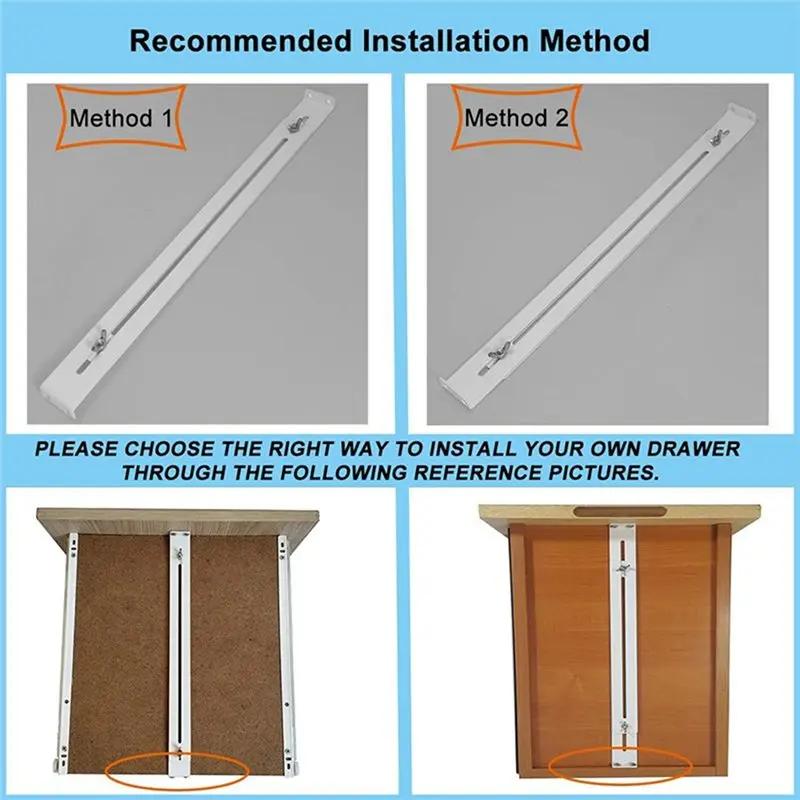 Recommended Installation Method

Method 1

Method 2

PLEASE CHOOSE THE RIGHT WAY TO INSTALL YOUR OWN DRAWER THROUGH THE FOLLOWING REFERENCE PICTURES.