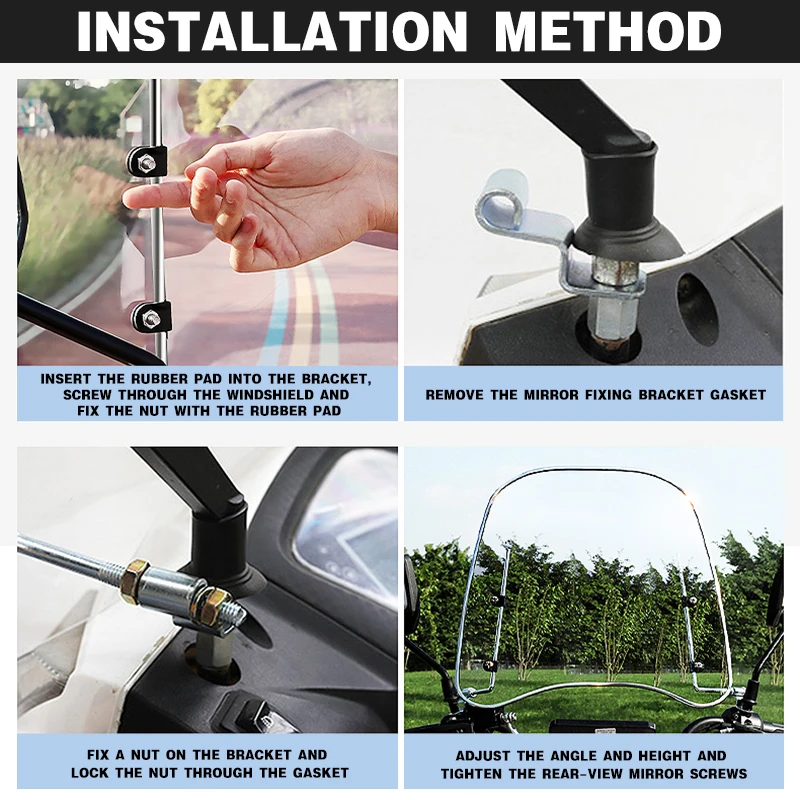 INSTALLATION METHOD

INSERT THE RUBBER PAD INTO THE BRACKET, SCREW THROUGH THE WINDSHIELD AND FIX THE NUT WITH THE RUBBER PAD

REMOVE THE MIRROR FIXING BRACKET GASKET

FIX A NUT ON THE BRACKET AND LOCK THE NUT THROUGH THE GASKET

ADJUST THE ANGLE AND HEIGHT AND TIGHTEN THE REAR-VIEW MIRROR SCREWS