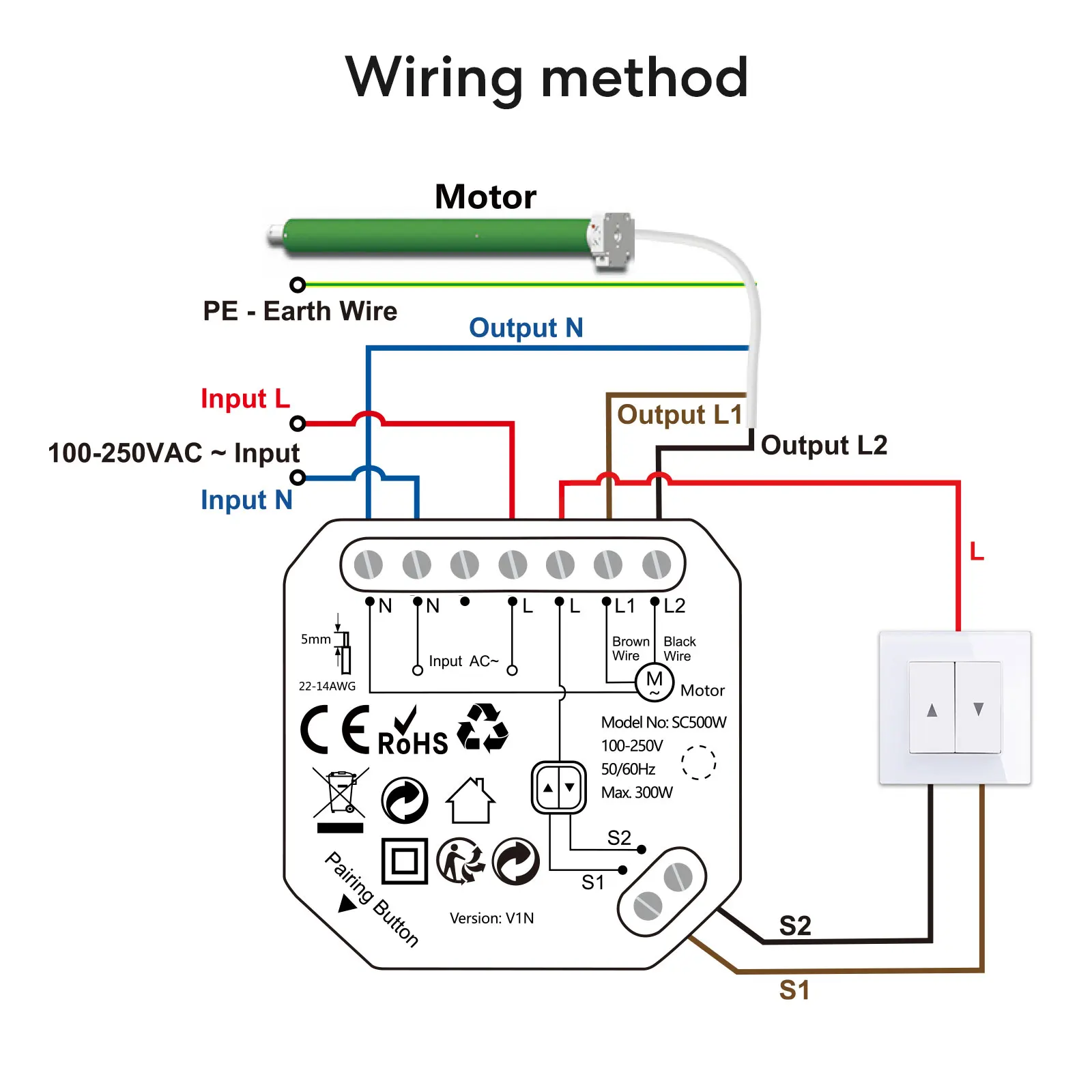 Wiring method

Motor

PE - Earth Wire

Output N

Input L

100-250VAC ~ Input

Input N

Output L1

Output L2

L

N N L L L1 L2

5mm

22-14AWG

Input AC~

Brown Wire

Black Wire

M ~

Motor

CE RoHS

Model No: SC500W
100-250V
50/60Hz
Max. 300W

S2

S1

Pairing Button

Version: V1N

S2

S1