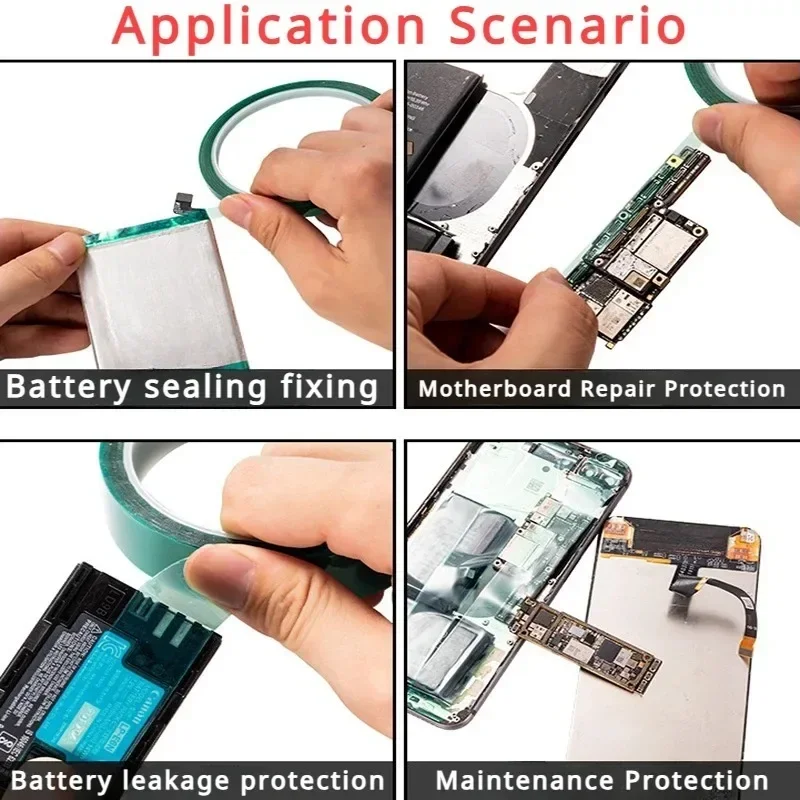 Application Scenario

Battery sealing fixing

Motherboard Repair Protection

Battery leakage protection

Maintenance Protection