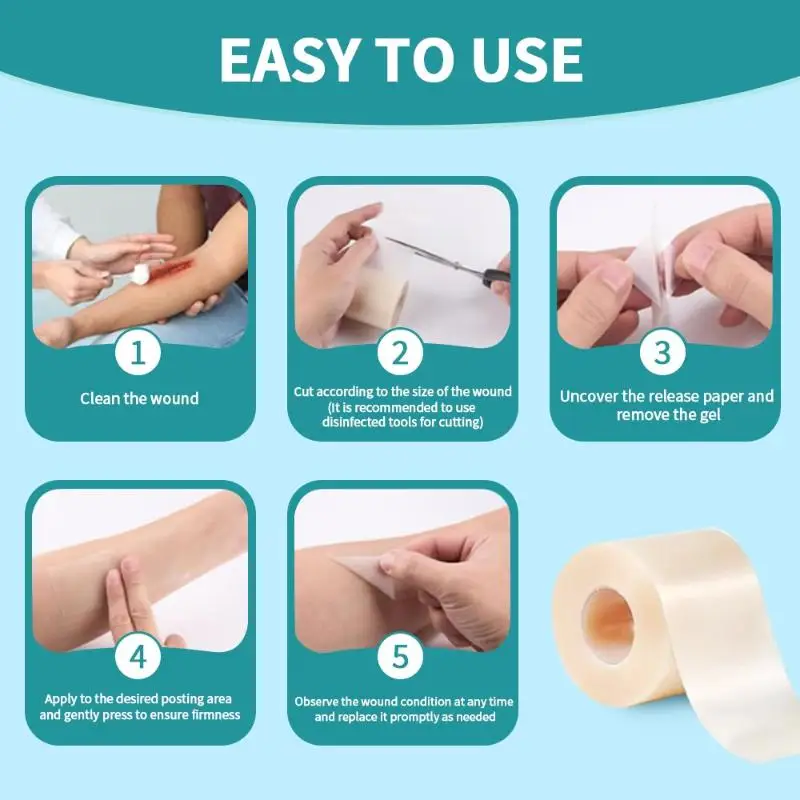 EASY TO USE

1

Clean the wound

2

Cut according to the size of the wound (It is recommended to use disinfected tools for cutting)

3

Uncover the release paper and remove the gel

4

Apply to the desired posting area and gently press to ensure firmness

5

Observe the wound condition at any time and replace it promptly as needed