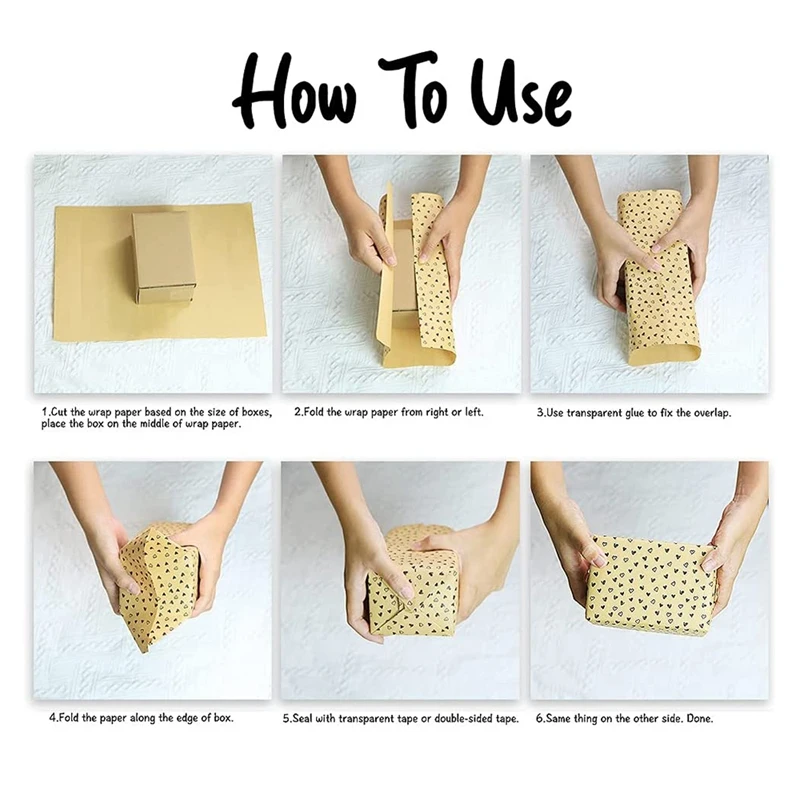 How To Use

1.Cut the wrap paper based on the size of boxes, place the box on the middle of wrap paper.

2.Fold the wrap paper from right or left.

3.Use transparent glue to fix the overlap.

4.Fold the paper along the edge of box.

5.Seal with transparent tape or double-sided tape.

6.Same thing on the other side. Done.